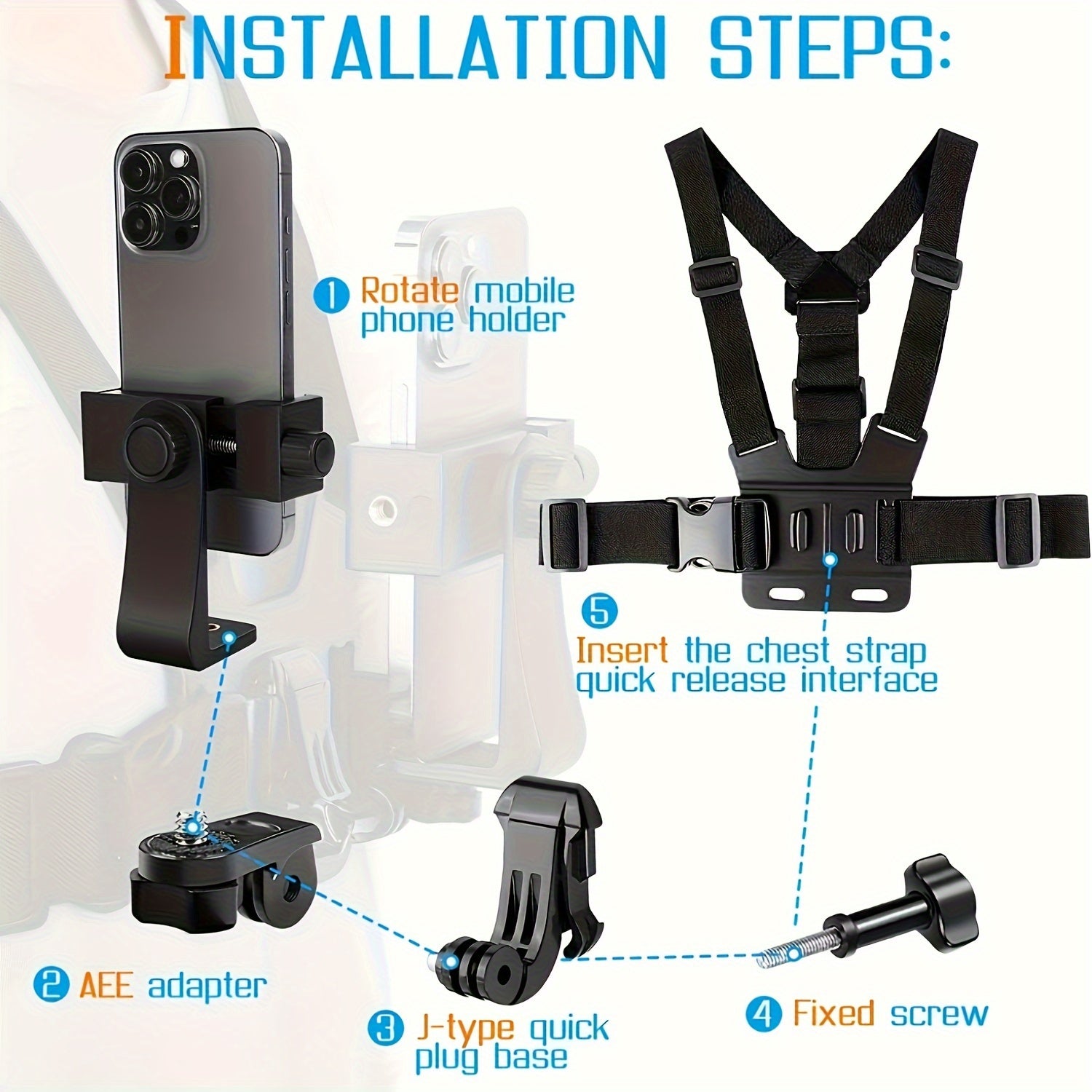 INSTALLATION STEPS:

1 Rotate mobile phone holder

5 Insert the chest strap quick release interface

2 AEE adapter

3 J-type quick plug base

4 Fixed screw