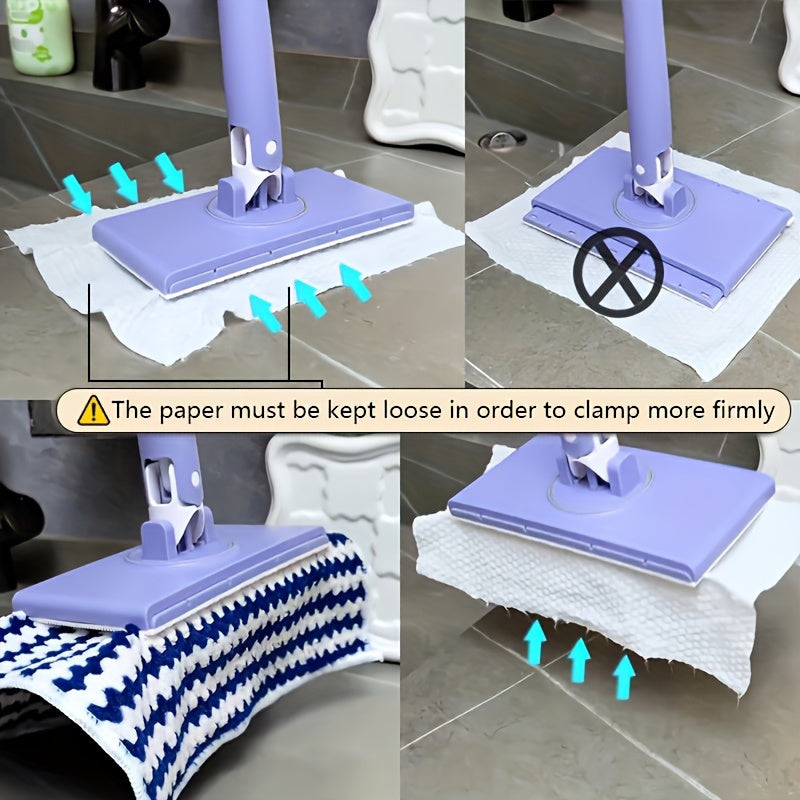 The paper must be kept loose in order to clamp more firmly