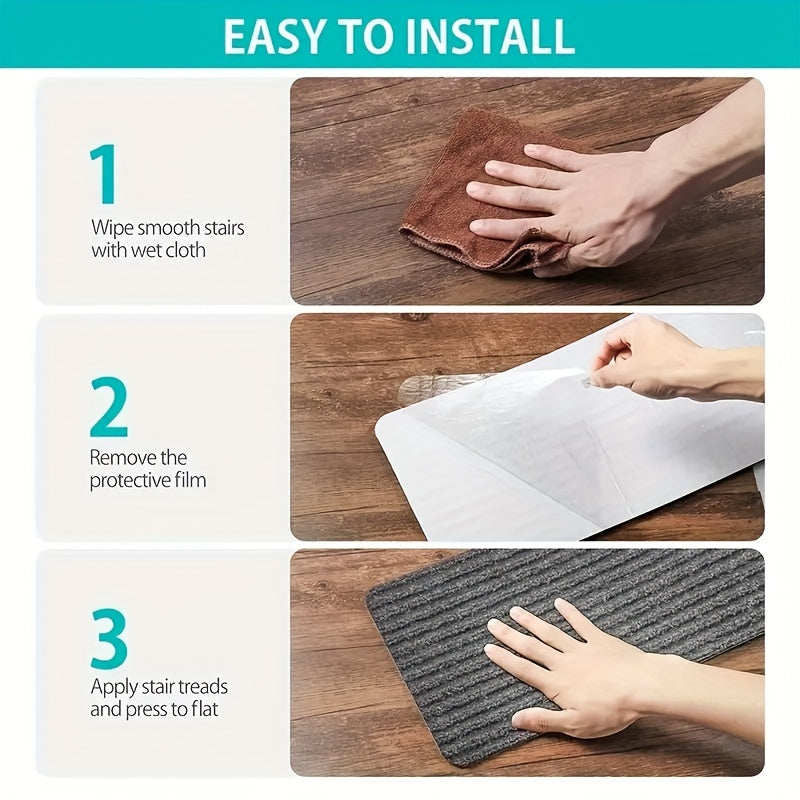 EASY TO INSTALL

1

Wipe smooth stairs with wet cloth

2

Remove the protective film

3

Apply stair treads and press to flat