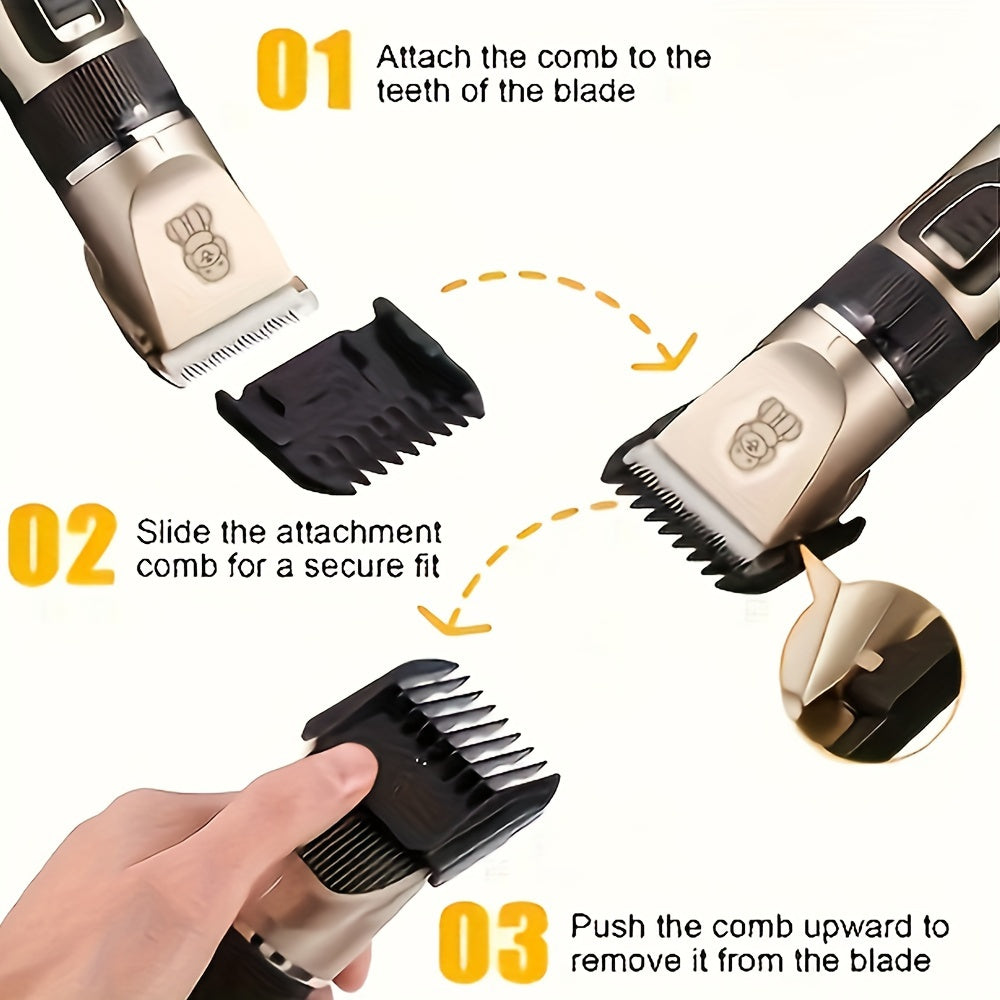 01 Attach the comb to the teeth of the blade

02 Slide the attachment comb for a secure fit

03 Push the comb upward to remove it from the blade