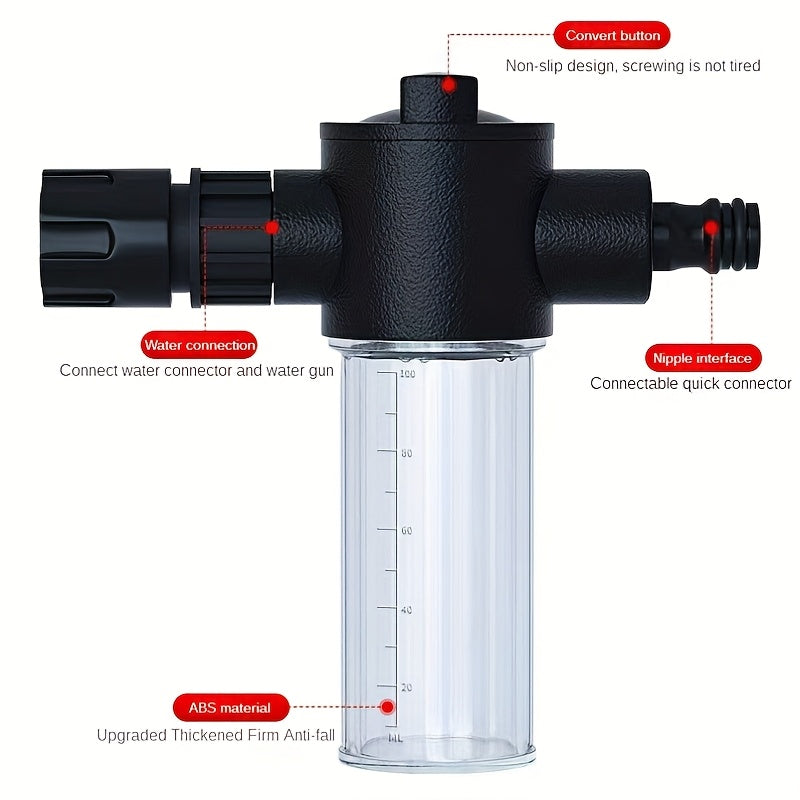 Convert button
Non-slip design, screwing is not tired

Water connection
Connect water connector and water gun

Nipple interface
Connectable quick connector

100
80
60
40
20
ML

ABS material
Upgraded Thickened Firm Anti-fall