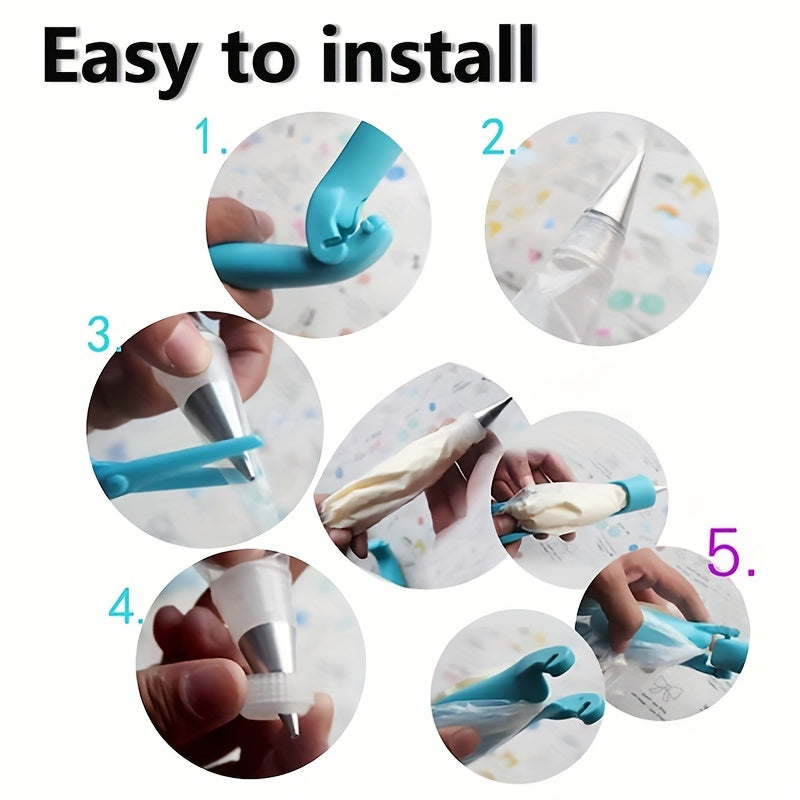 Easy to install

1.

2.

3.

4.

5.