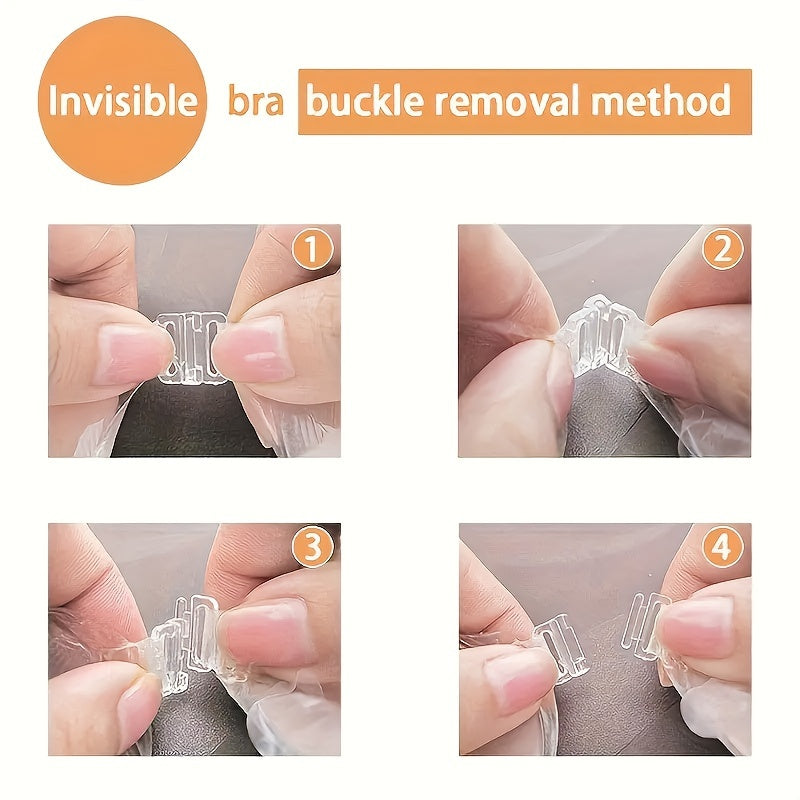 Invisible bra buckle removal method

1

2

3

4