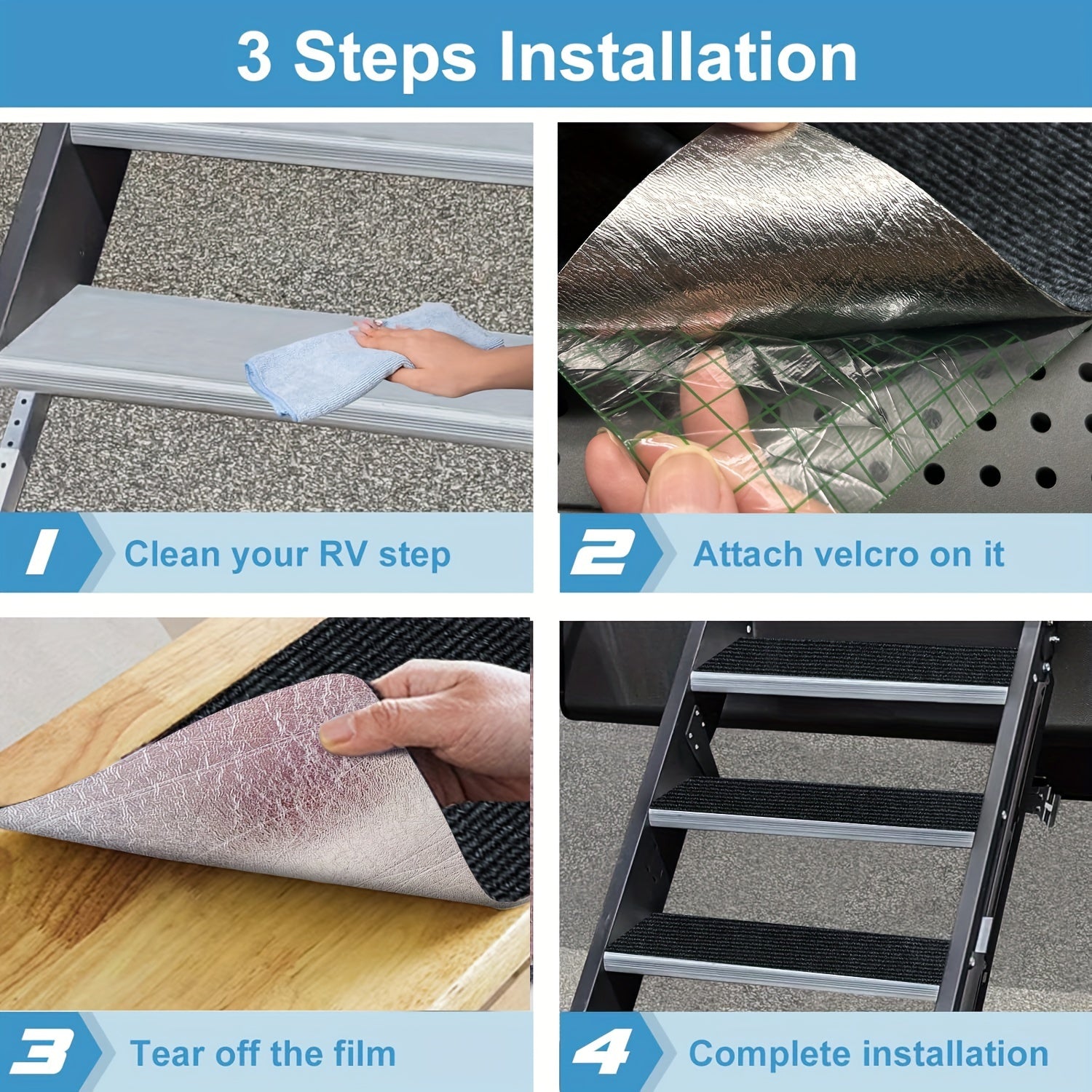 3 Steps Installation

1 Clean your RV step

2 Attach velcro on it

3 Tear off the film

4 Complete installation