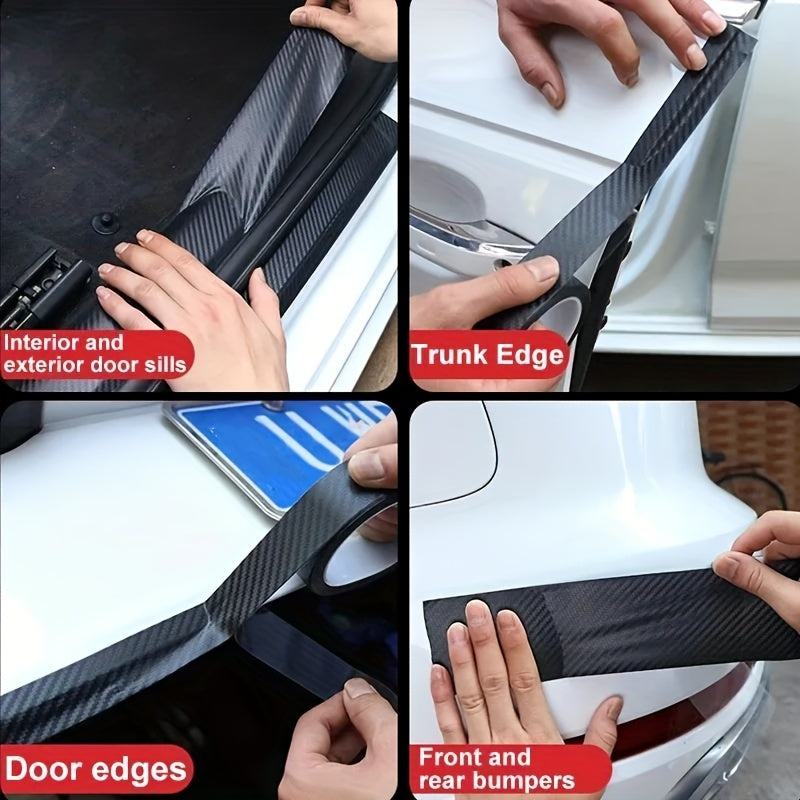 Interior and exterior door sills

Trunk Edge

Door edges

Front and rear bumpers