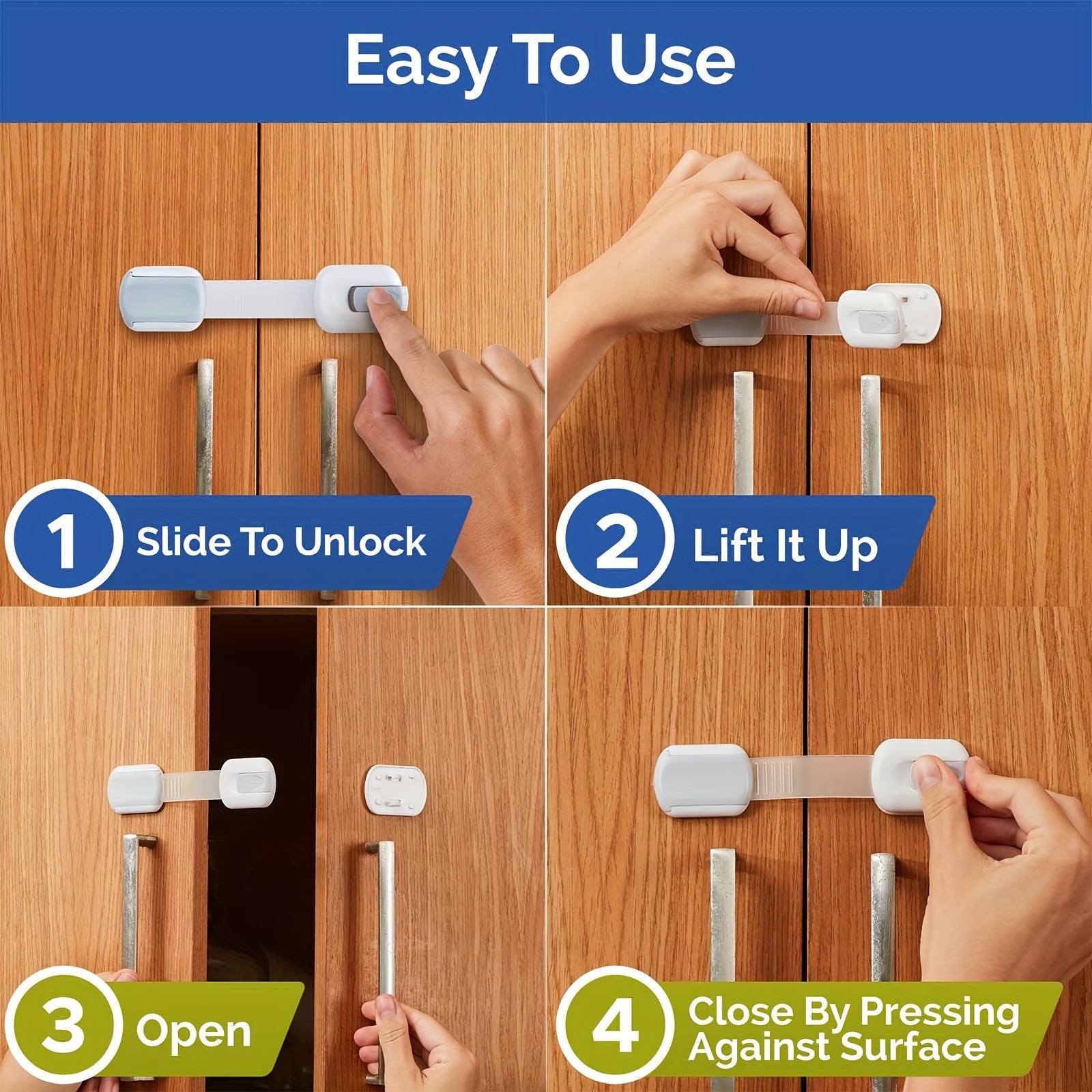 Easy To Use

1 Slide To Unlock

2 Lift It Up

3 Open

4 Close By Pressing Against Surface