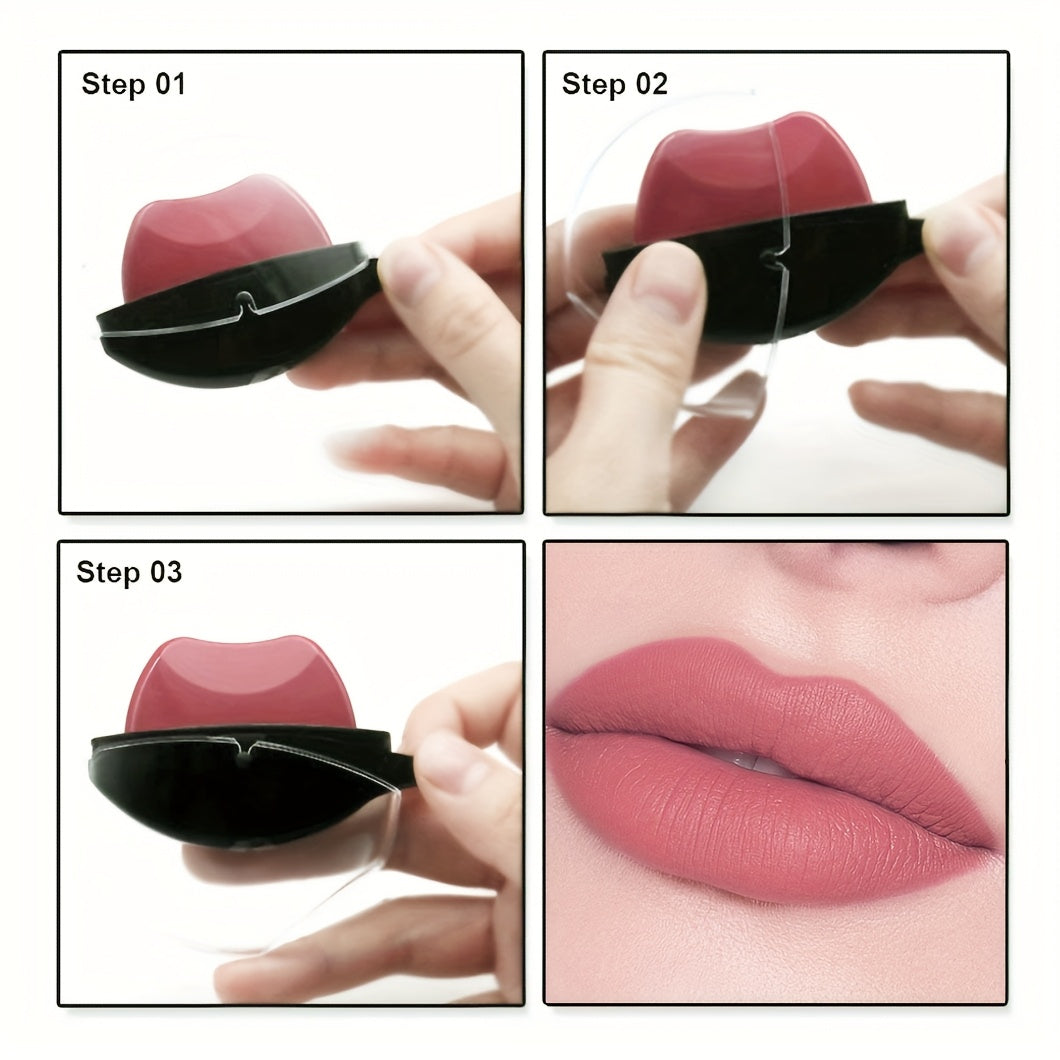 Step 01

Step 02

Step 03