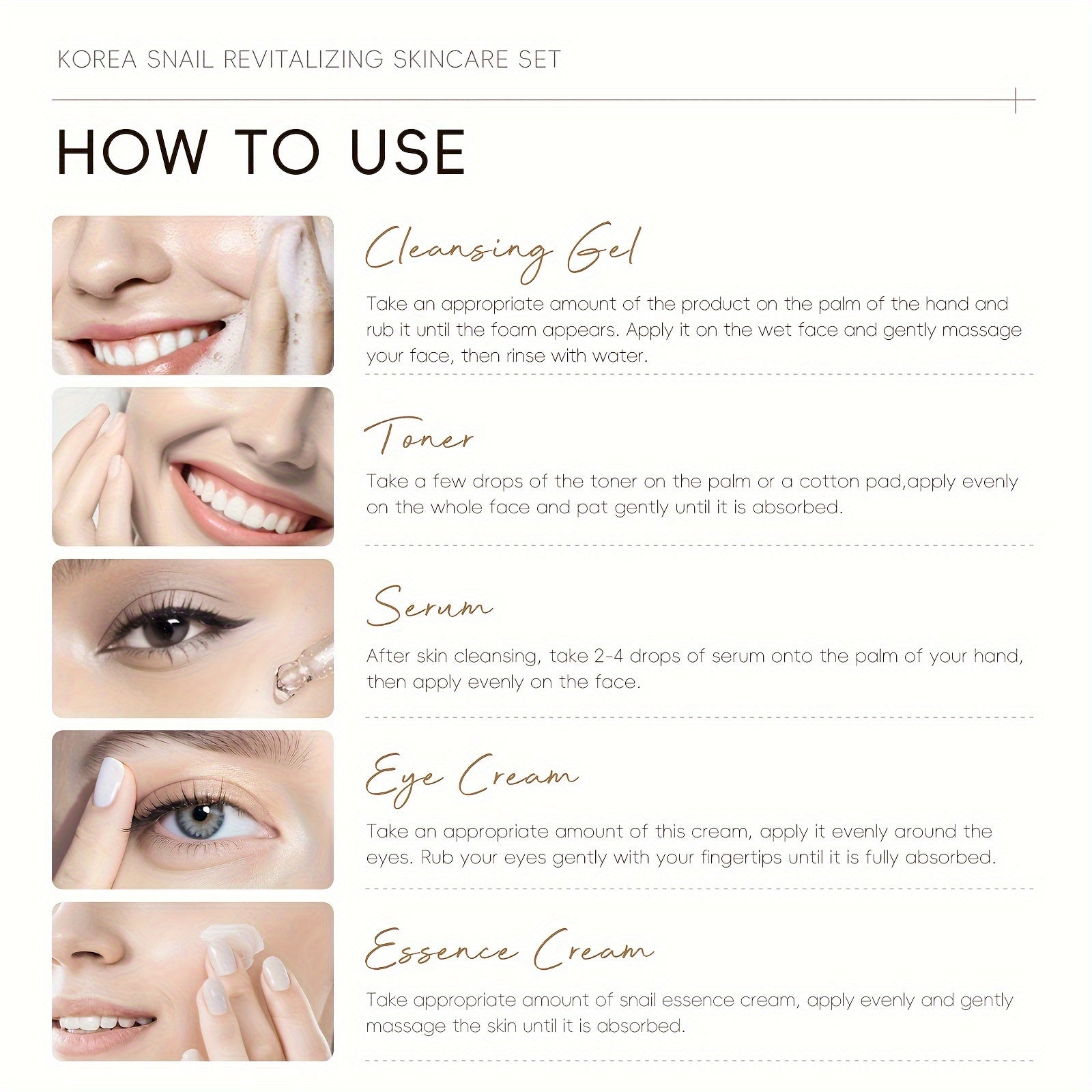 KOREA SNAIL REVITALIZING SKINCARE SET

HOW TO USE

Cleansing Gel

Take an appropriate amount of the product on the palm of the hand and rub it until the foam appears. Apply it on the wet face and gently massage your face, then rinse with water.

Toner

Take a few drops of the toner on the palm or a cotton pad,apply evenly on the whole face and pat gently until it is absorbed.

Serum

After skin cleansing, take 2-4 drops of serum onto the palm of your hand, then apply evenly on the face.

Eye Cream

Take an appropriate amount of this cream, apply it evenly around the eyes. Rub your eyes gently with your fingertips until it is fully absorbed.

Essence Cream

Take appropriate amount of snail essence cream, apply evenly and gently massage the skin until it is absorbed.