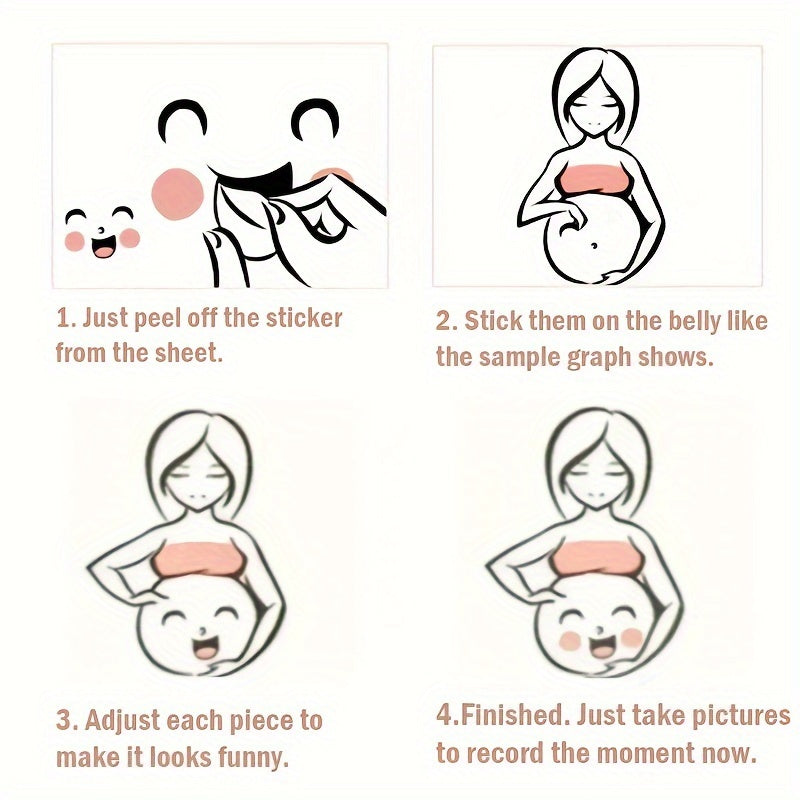 1. Just peel off the sticker from the sheet.

2. Stick them on the belly like the sample graph shows.

3. Adjust each piece to make it looks funny.

4.Finished. Just take pictures to record the moment now.