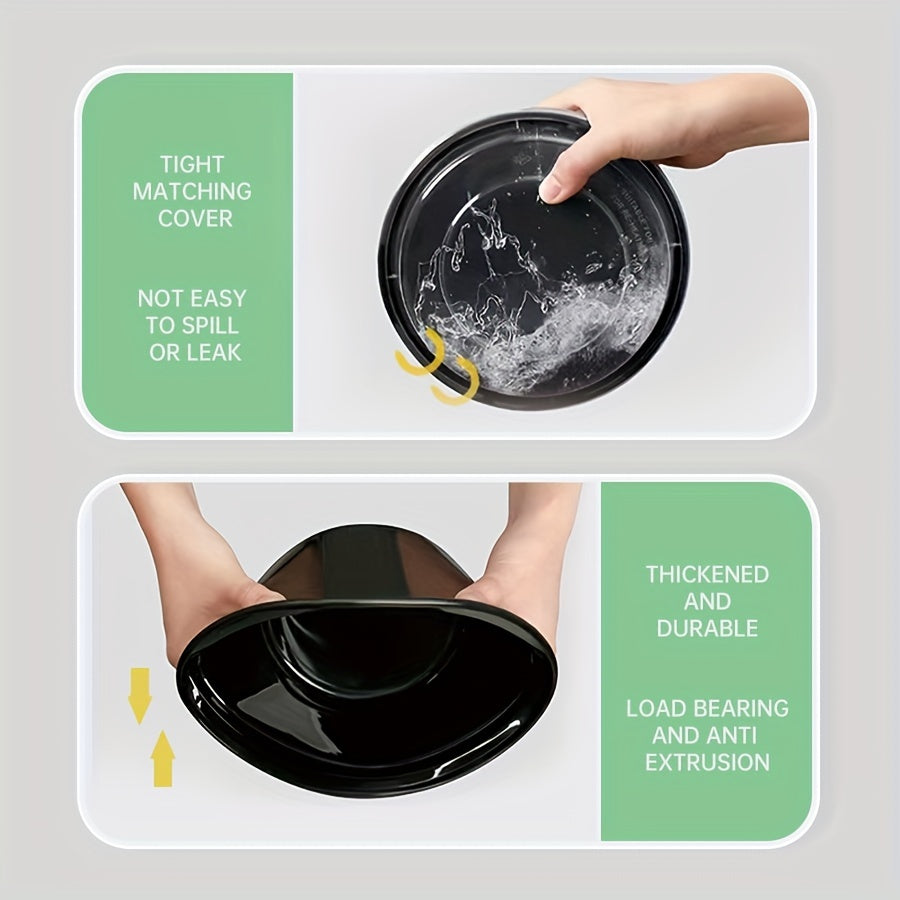 TIGHT MATCHING COVER

NOT EASY TO SPILL OR LEAK

THICKENED AND DURABLE

LOAD BEARING AND ANTI EXTRUSION