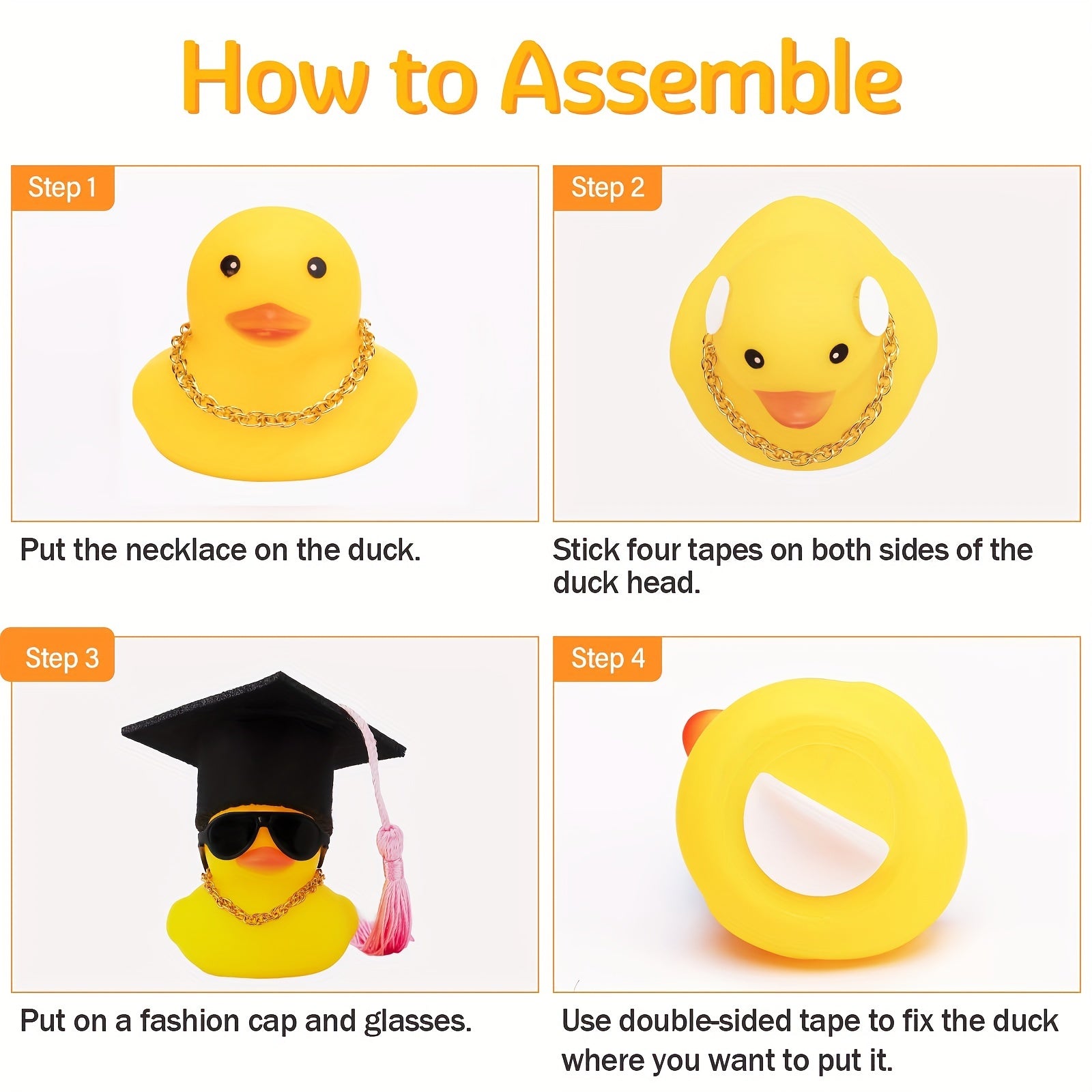 How to Assemble

Step 1

Put the necklace on the duck.

Step 2

Stick four tapes on both sides of the duck head.

Step 3

Put on a fashion cap and glasses.

Step 4

Use double-sided tape to fix the duck where you want to put it.