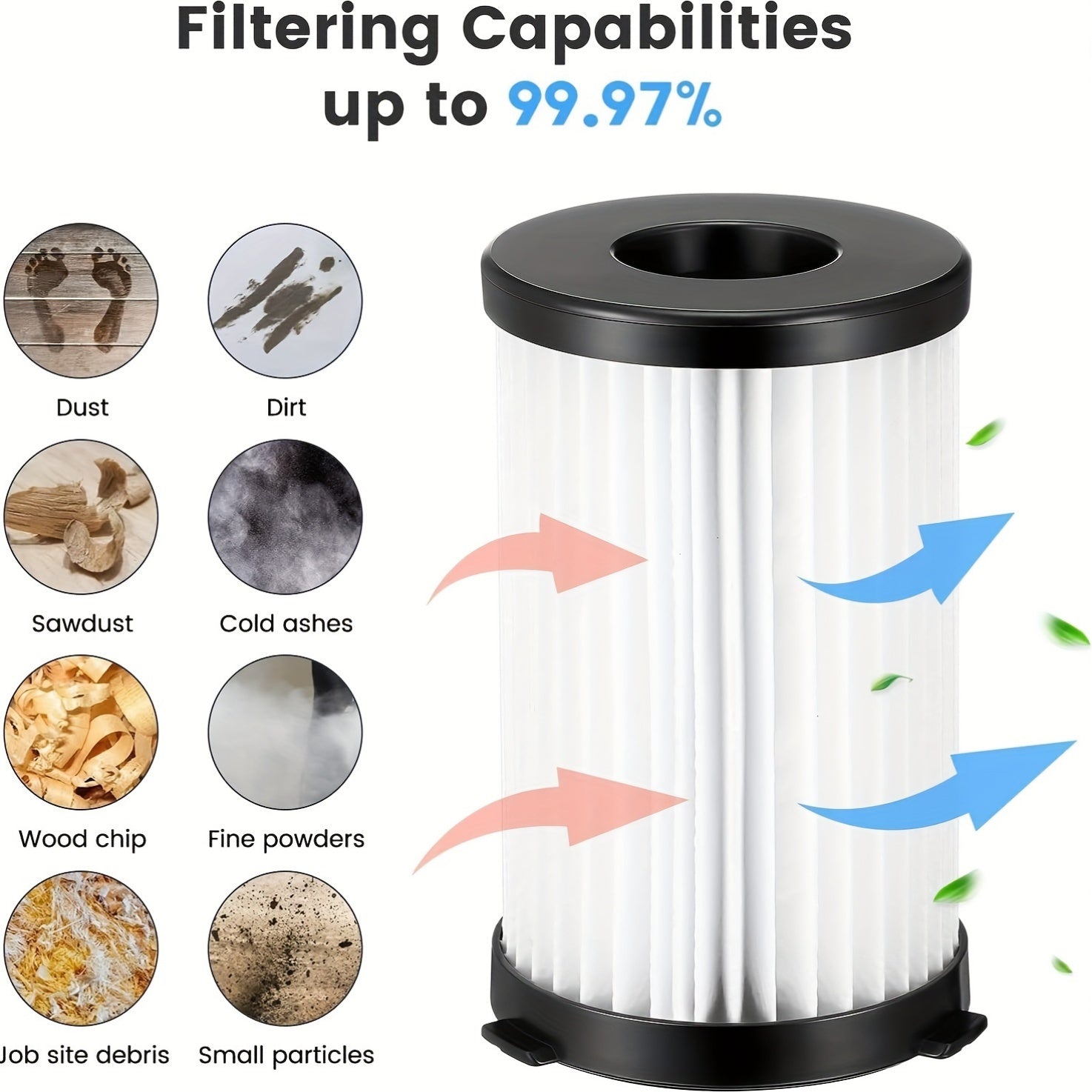 Filtering Capabilities up to 99.97%

Dust

Dirt

Sawdust

Cold ashes

Wood chip

Fine powders

Job site debris

Small particles