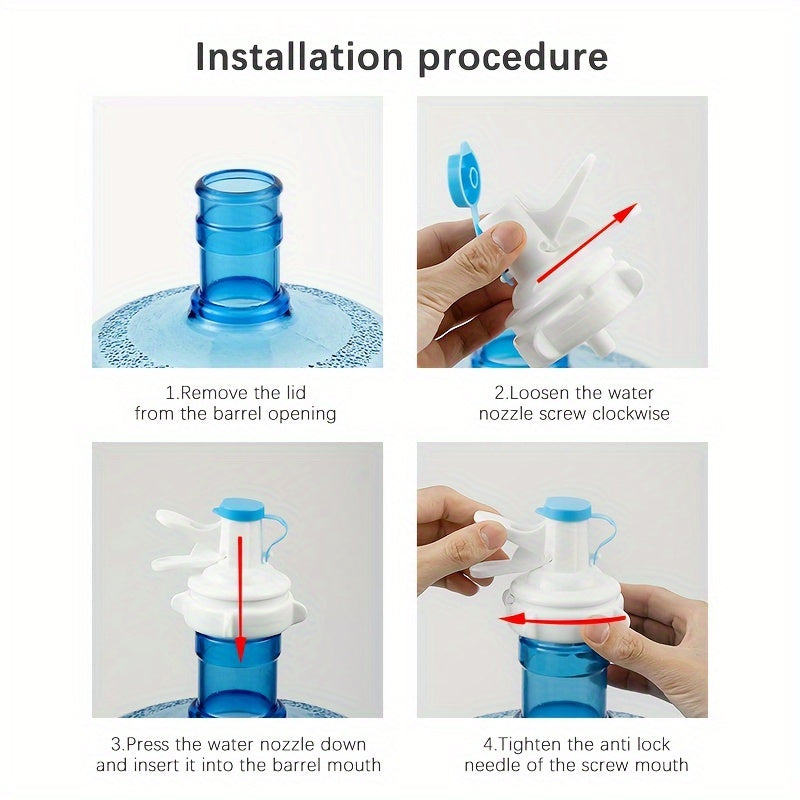 Installation procedure

1.Remove the lid from the barrel opening

2.Loosen the water nozzle screw clockwise

3.Press the water nozzle down and insert it into the barrel mouth

4.Tighten the anti lock needle of the screw mouth