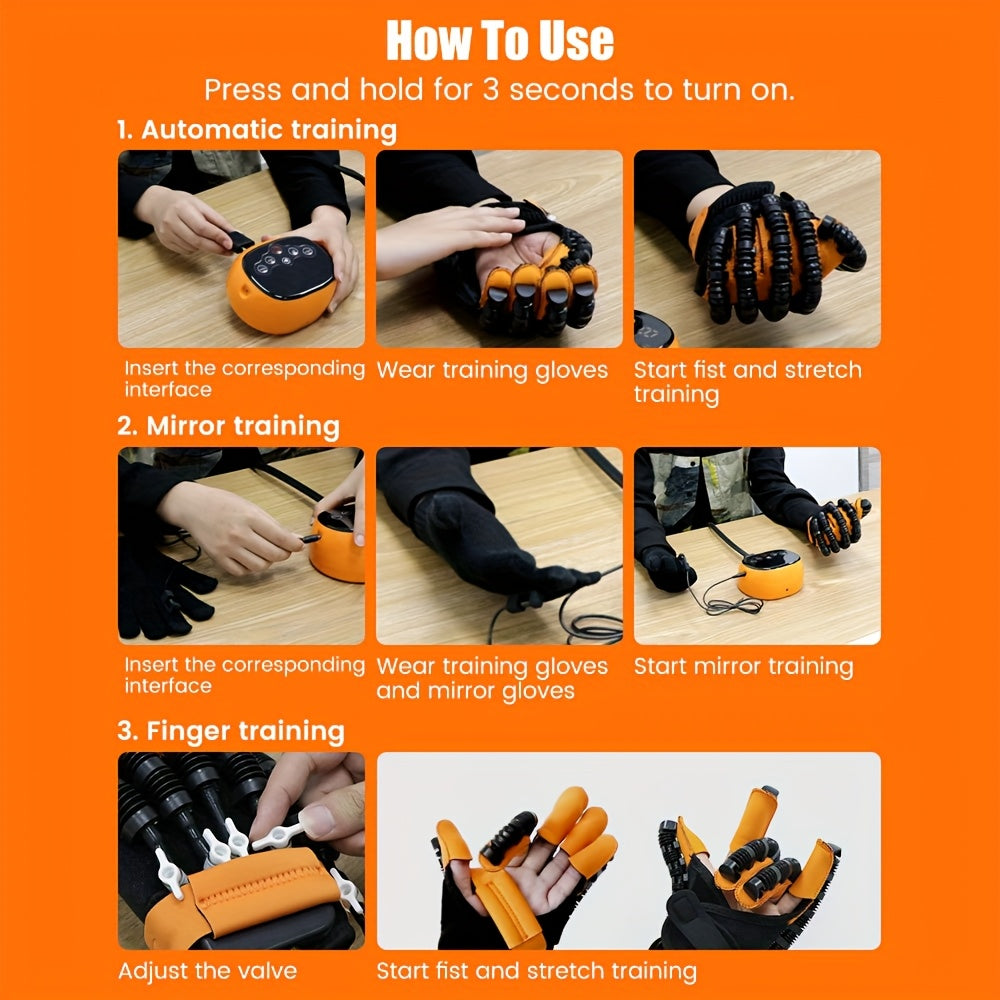 How To Use

Press and hold for 3 seconds to turn on.

1. Automatic training

Insert the corresponding interface

Wear training gloves

Start fist and stretch training

2. Mirror training

Insert the corresponding interface

Wear training gloves and mirror gloves

Start mirror training

3. Finger training

Adjust the valve

Start fist and stretch training