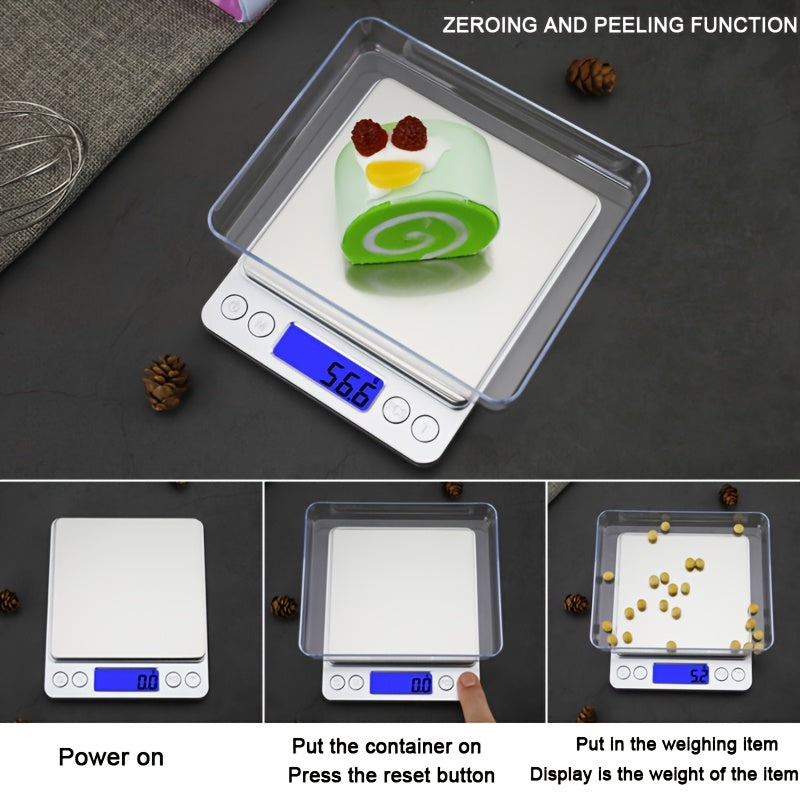 ZEROING AND PEELING FUNCTION

56.6

0.0

0.0

5.2

Power on

Put the container on
Press the reset button

Put in the weighing item
Display is the weight of the item