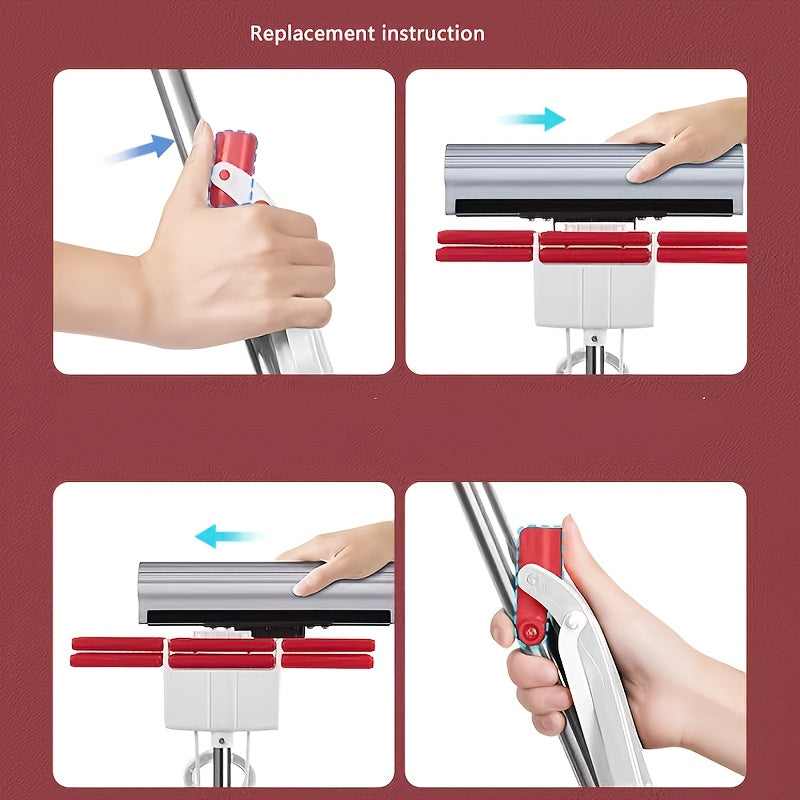 Replacement instruction