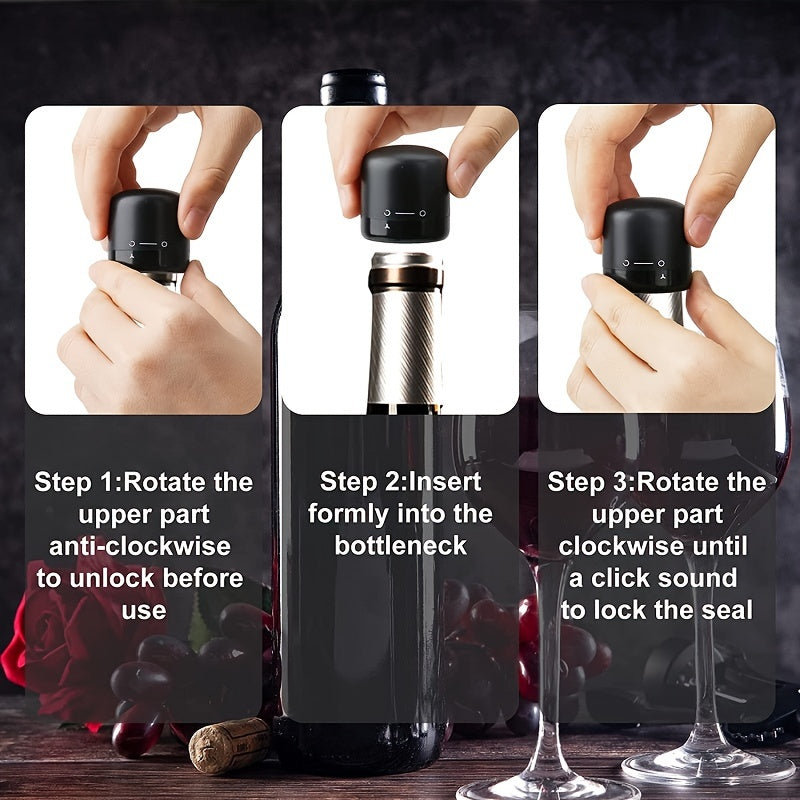 Step 1:Rotate the upper part anti-clockwise to unlock before use

Step 2:Insert formly into the bottleneck

Step 3:Rotate the upper part clockwise until a click sound to lock the seal