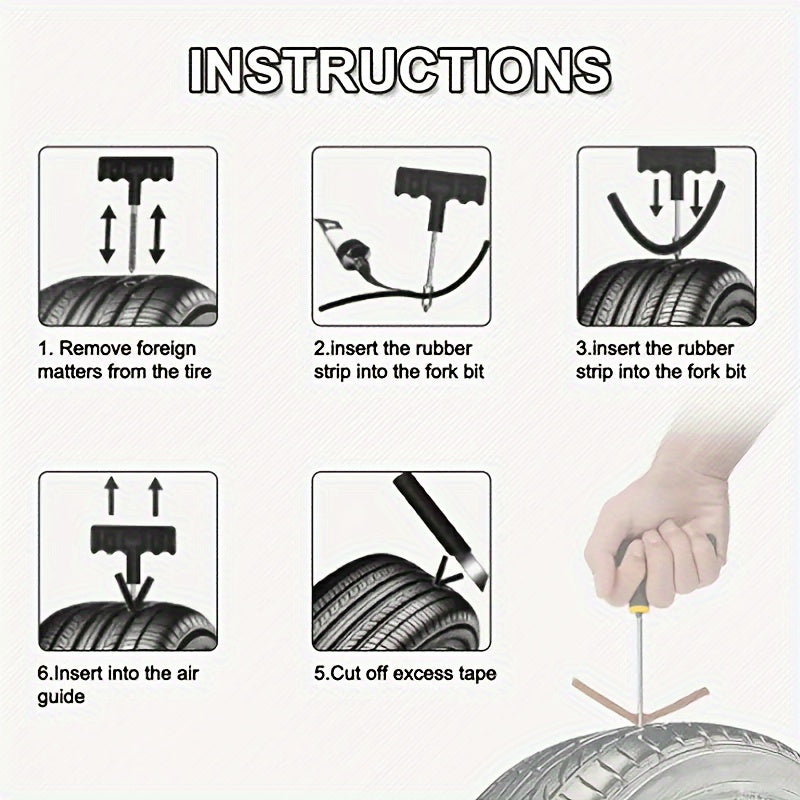 INSTRUCTIONS

1. Remove foreign matters from the tire

2.insert the rubber strip into the fork bit

3.insert the rubber strip into the fork bit

6.Insert into the air guide

5.Cut off excess tape