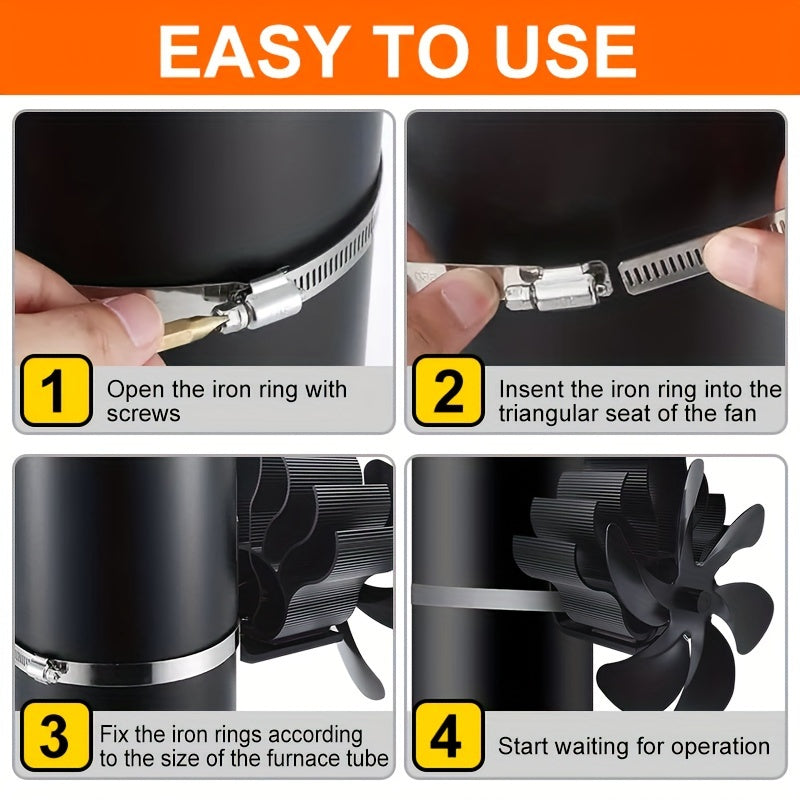 EASY TO USE

1 Open the iron ring with screws

2 Insent the iron ring into the triangular seat of the fan

3 Fix the iron rings according to the size of the furnace tube

4 Start waiting for operation