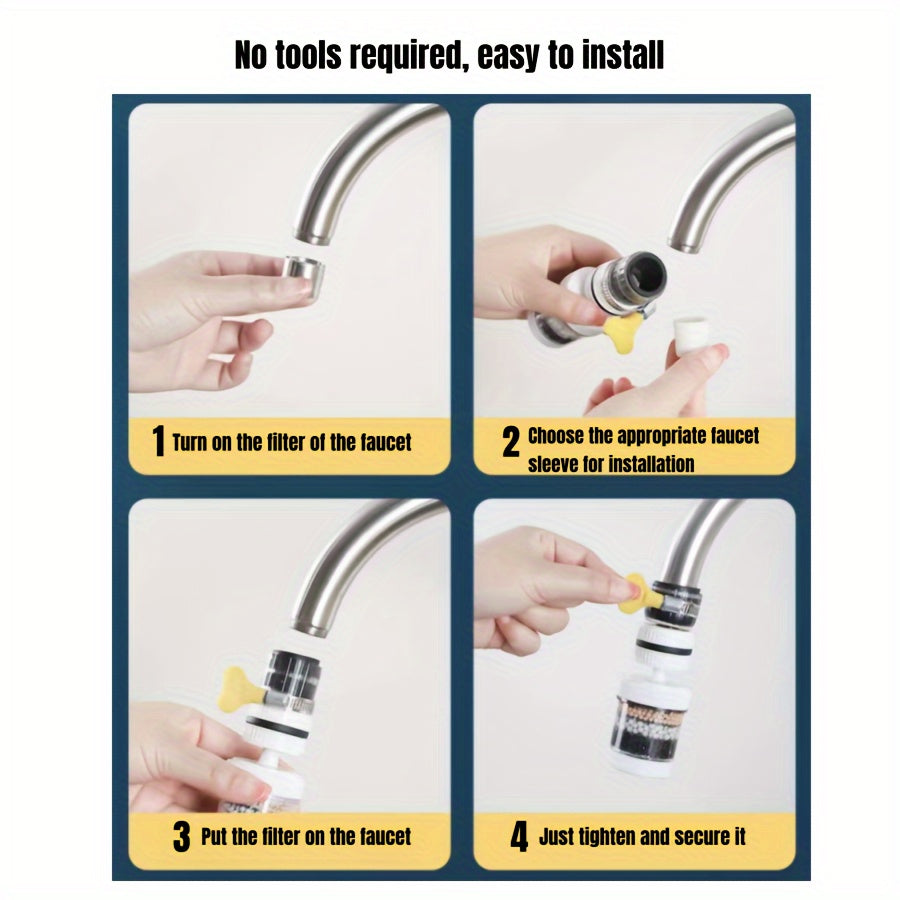 No tools required, easy to install

1 Turn on the filter of the faucet

2 Choose the appropriate faucet sleeve for installation

3 Put the filter on the faucet

4 Just tighten and secure it