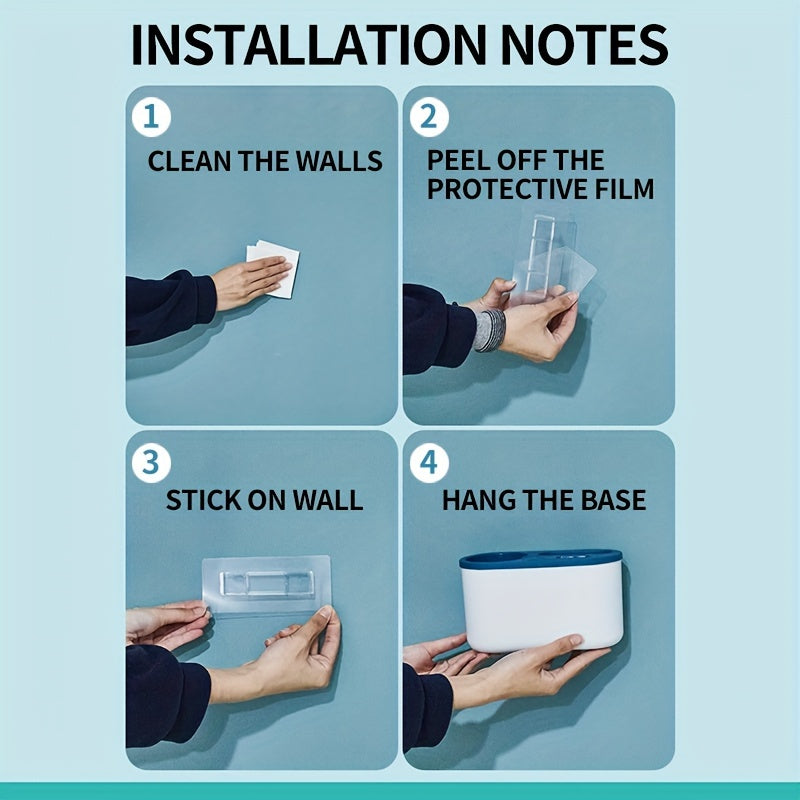 INSTALLATION NOTES

1
CLEAN THE WALLS

2
PEEL OFF THE PROTECTIVE FILM

3
STICK ON WALL

4
HANG THE BASE