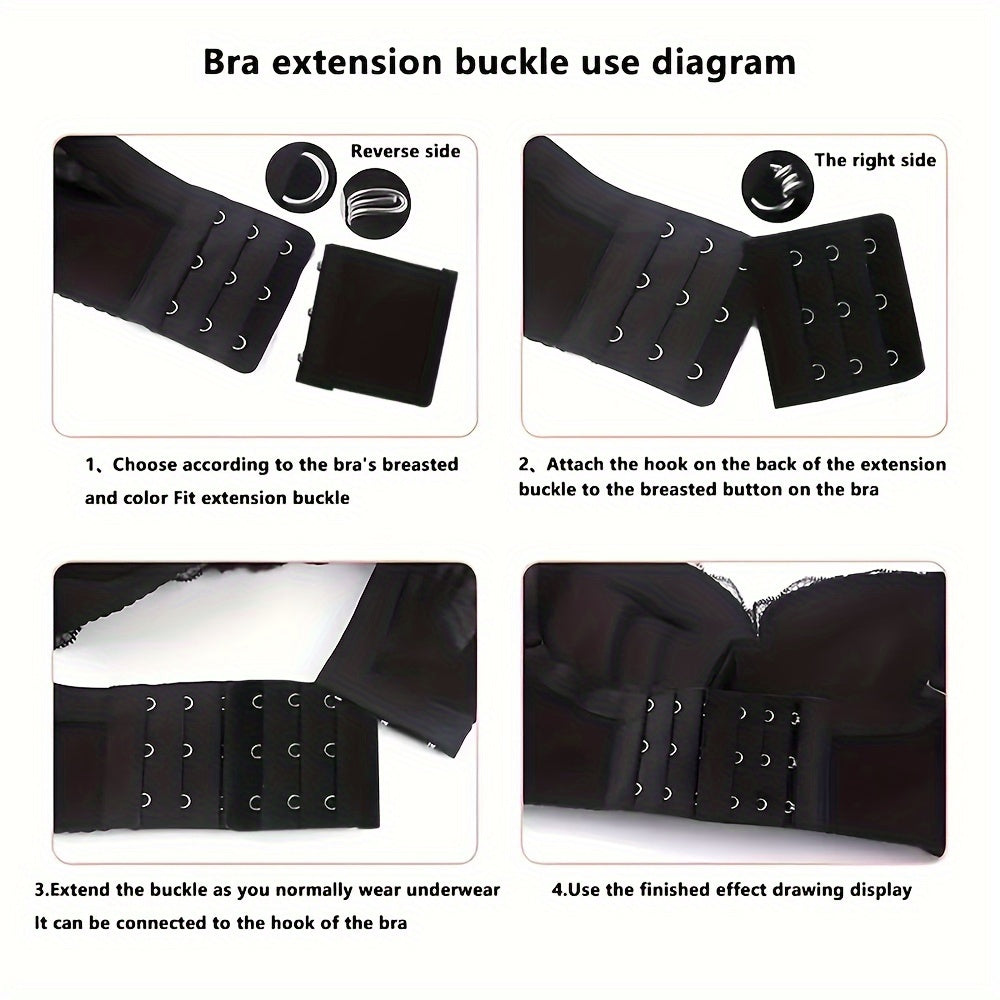 Bra extension buckle use diagram

Reverse side

The right side

1、Choose according to the bra's breasted and color Fit extension buckle

2、Attach the hook on the back of the extension buckle to the breasted button on the bra

3.Extend the buckle as you normally wear underwear It can be connected to the hook of the bra

4.Use the finished effect drawing display