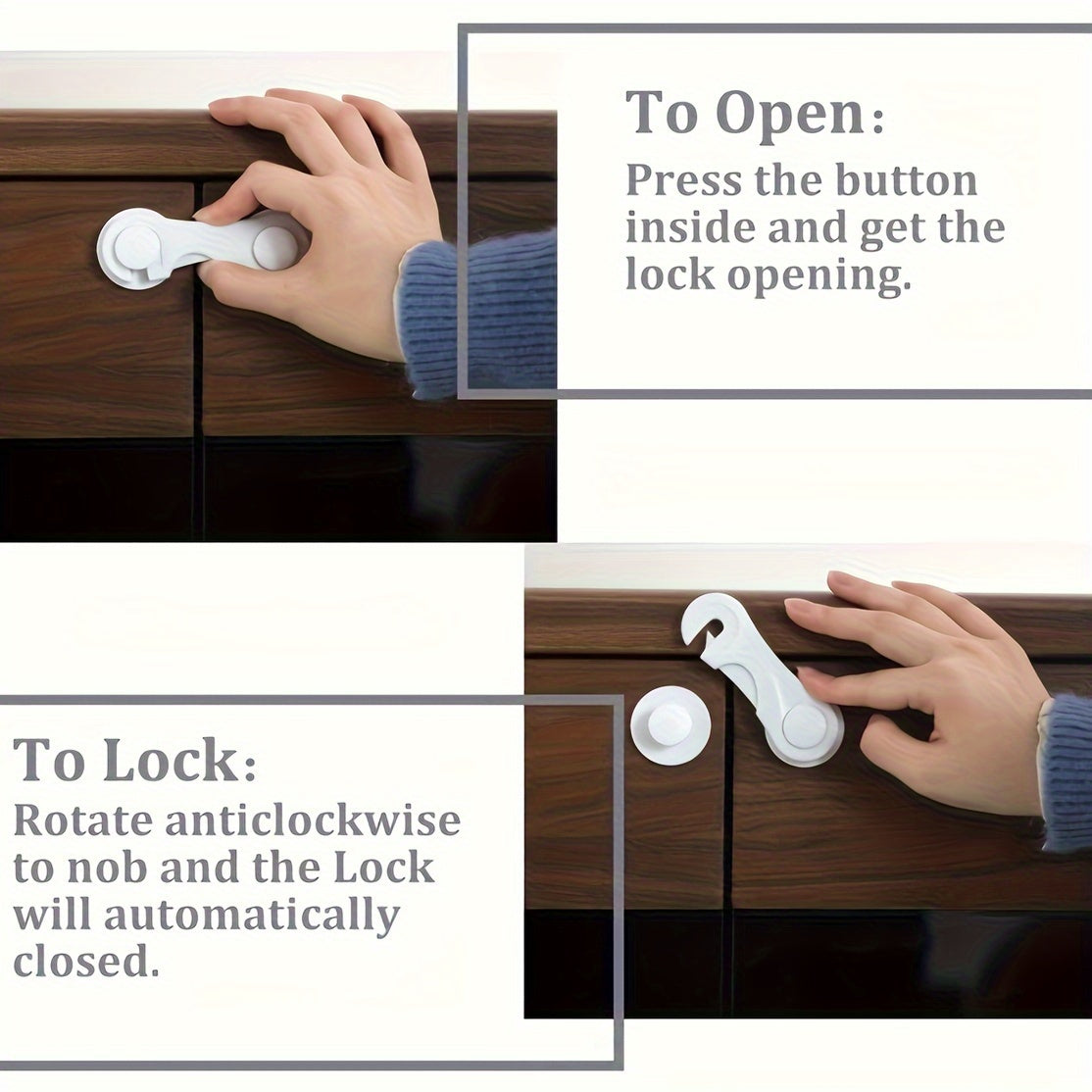 To Open:
Press the button inside and get the lock opening.

To Lock:
Rotate anticlockwise to nob and the Lock will automatically closed.