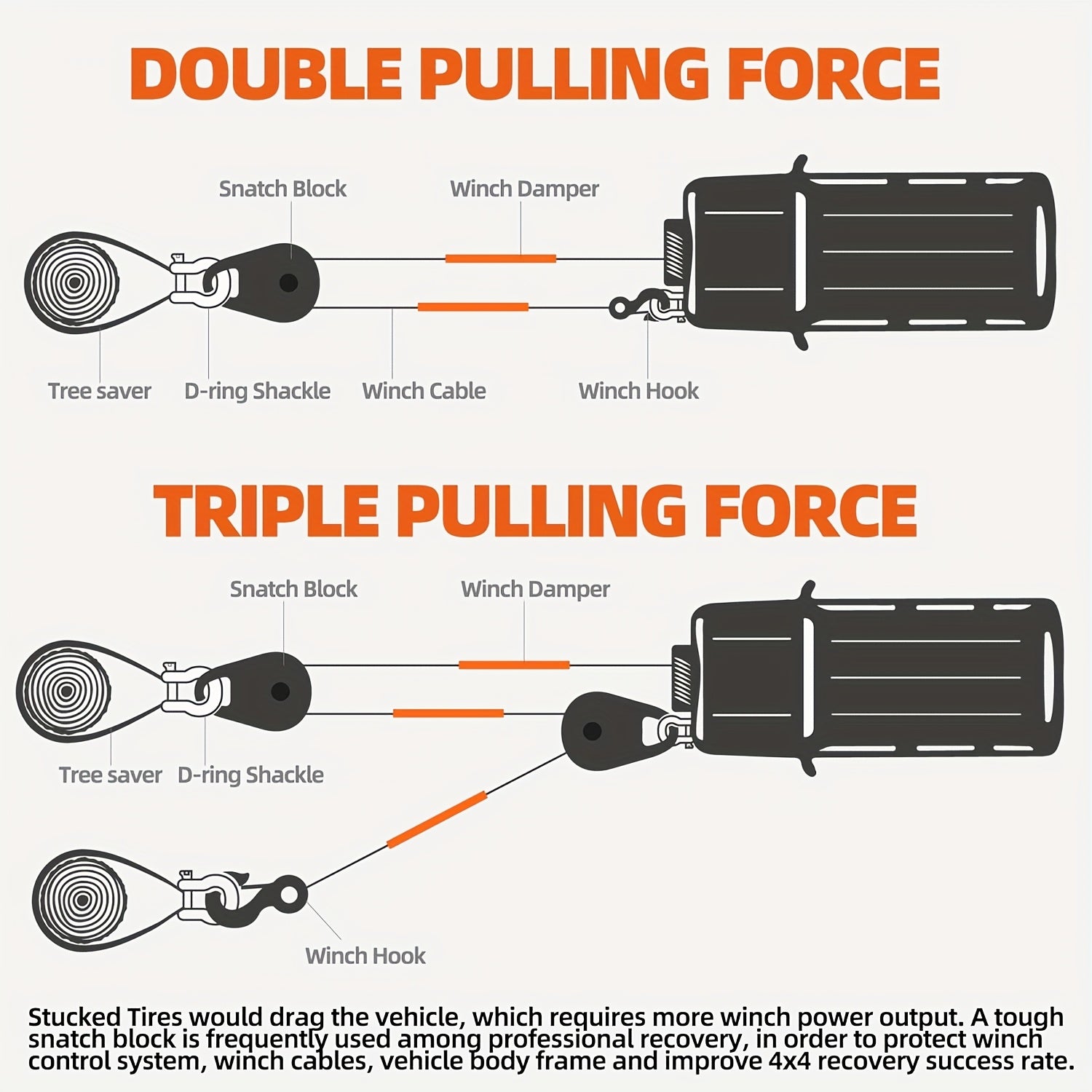 DOUBLE PULLING FORCE

Snatch Block

Winch Damper

Tree saver

D-ring Shackle

Winch Cable

Winch Hook

TRIPLE PULLING FORCE

Snatch Block

Winch Damper

Tree saver

D-ring Shackle

Winch Hook

Stucked Tires would drag the vehicle, which requires more winch power output. A tough snatch block is frequently used among professional recovery, in order to protect winch control system, winch cables, vehicle body frame and improve 4x4 recovery success rate.