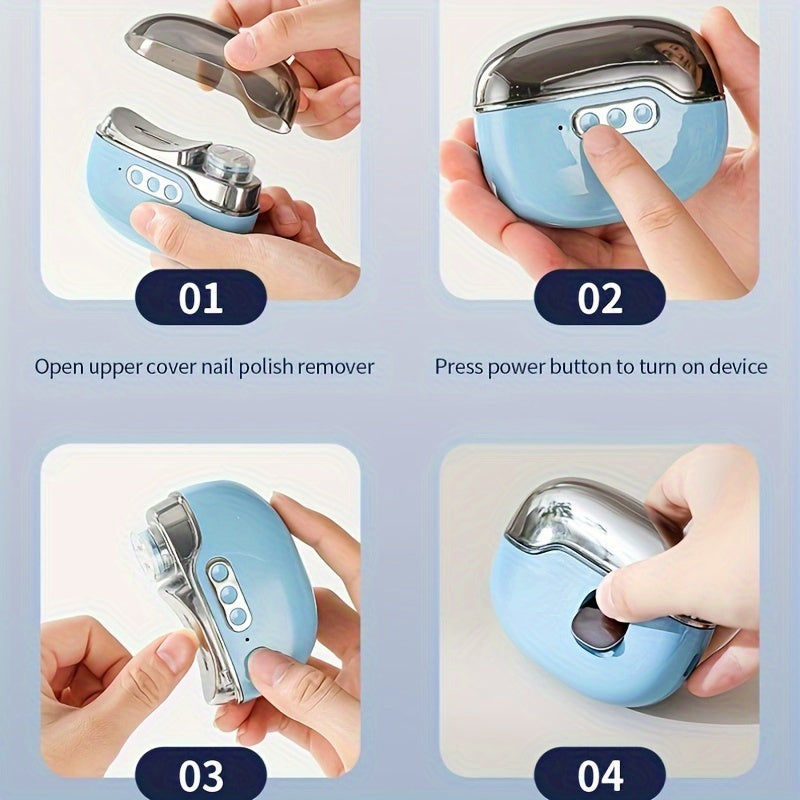 01

Open upper cover nail polish remover

02

Press power button to turn on device

03

04