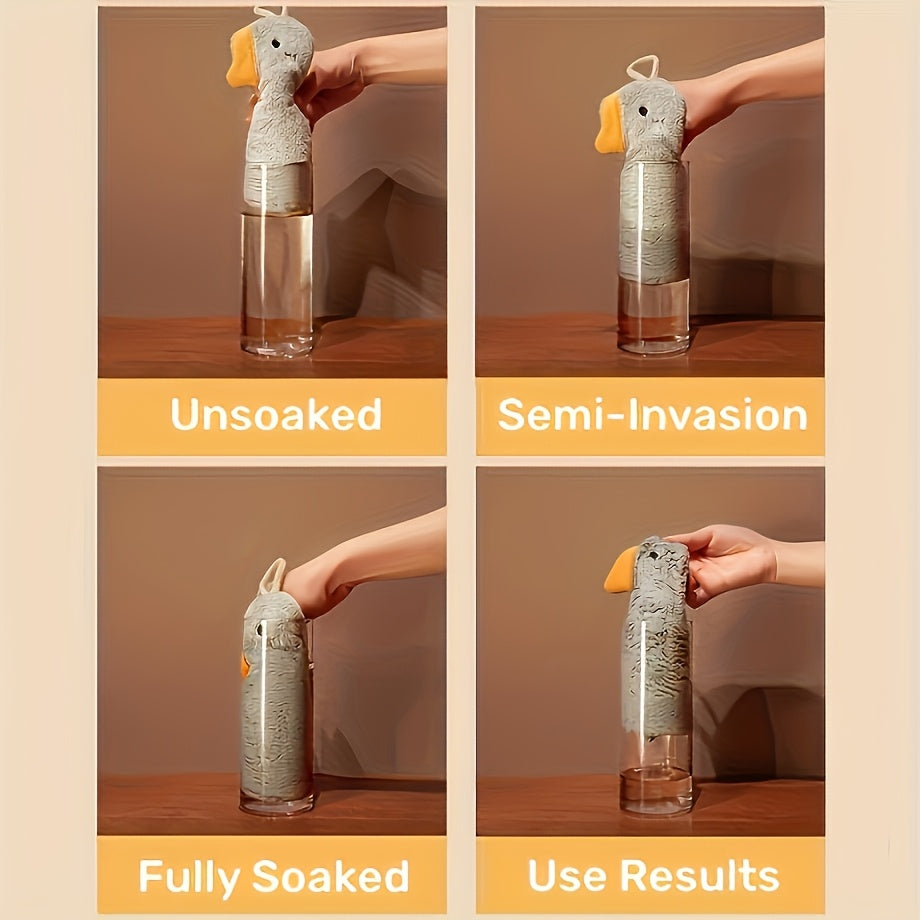 Unsoaked

Semi-Invasion

Fully Soaked

Use Results