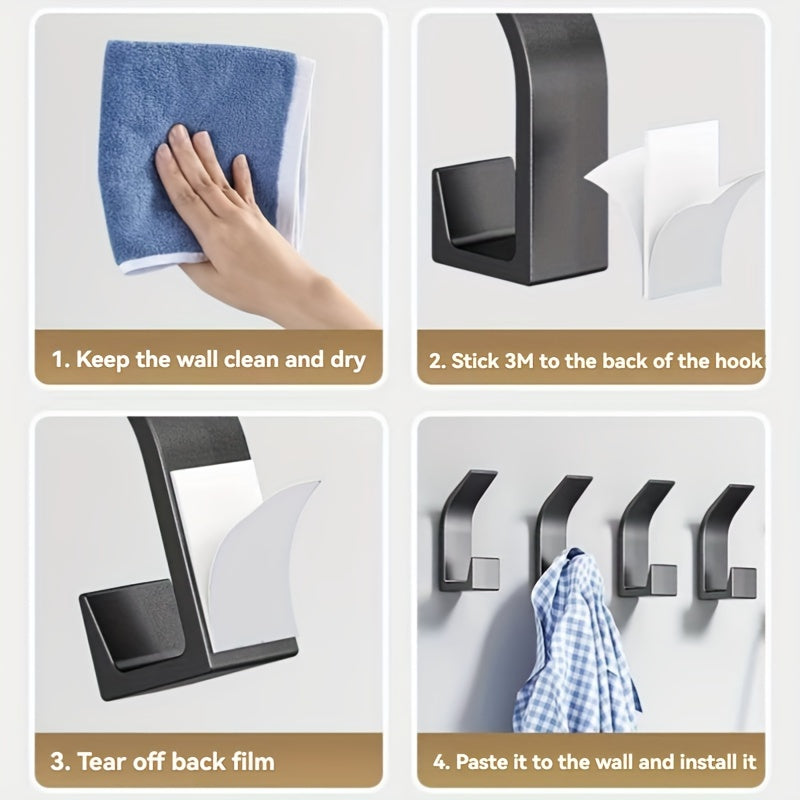 1. Keep the wall clean and dry

2. Stick 3M to the back of the hook

3. Tear off back film

4. Paste it to the wall and install it