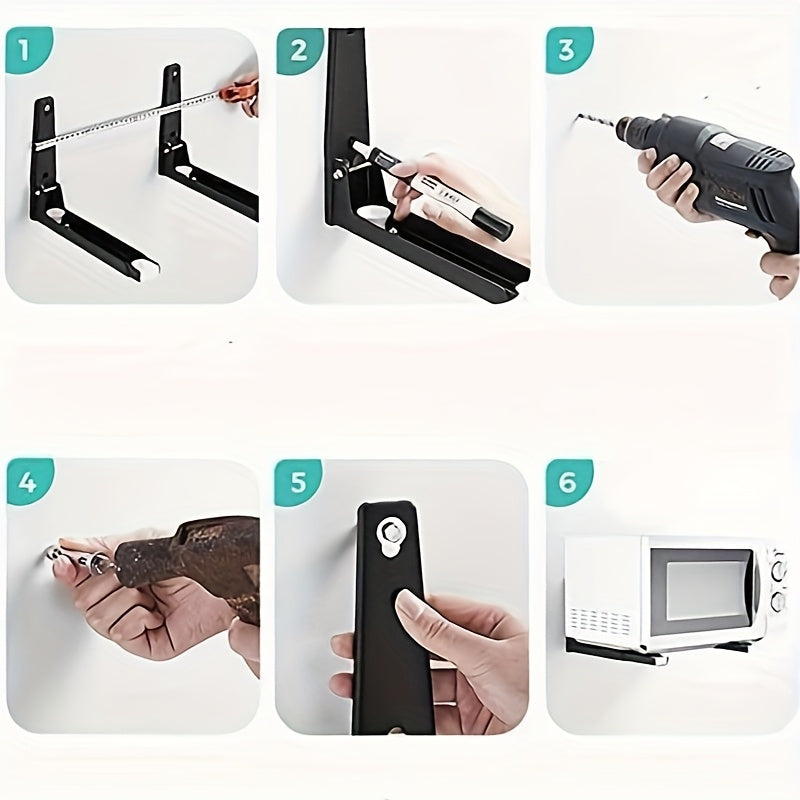 1

2

3

4

5

6