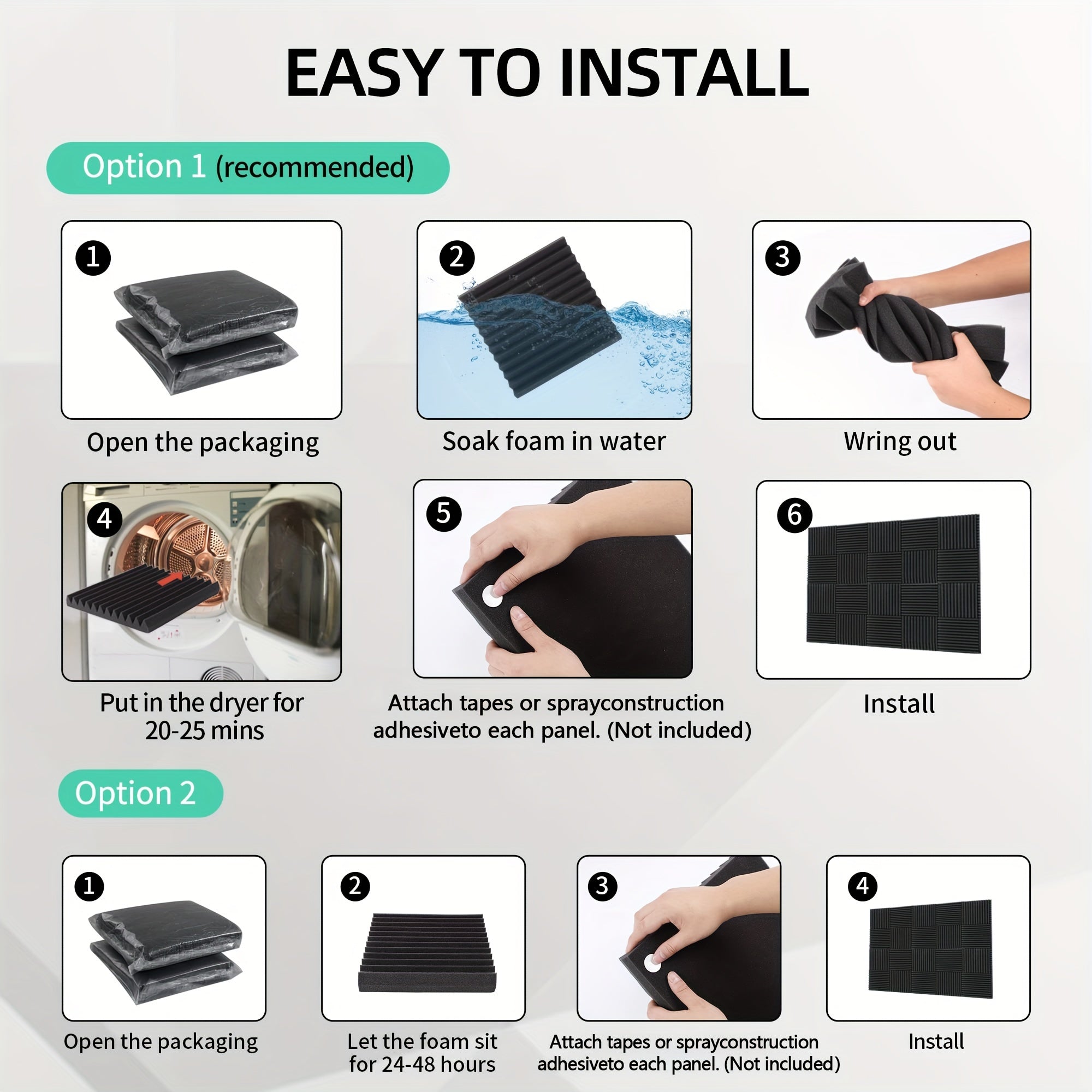 EASY TO INSTALL

Option 1 (recommended)

1
Open the packaging

2
Soak foam in water

3
Wring out

4
Put in the dryer for 20-25 mins

5
Attach tapes or sprayconstruction adhesiveto each panel. (Not included)

6
Install

Option 2

1
Open the packaging

2
Let the foam sit for 24-48 hours

3
Attach tapes or sprayconstruction adhesiveto each panel. (Not included)

4
Install