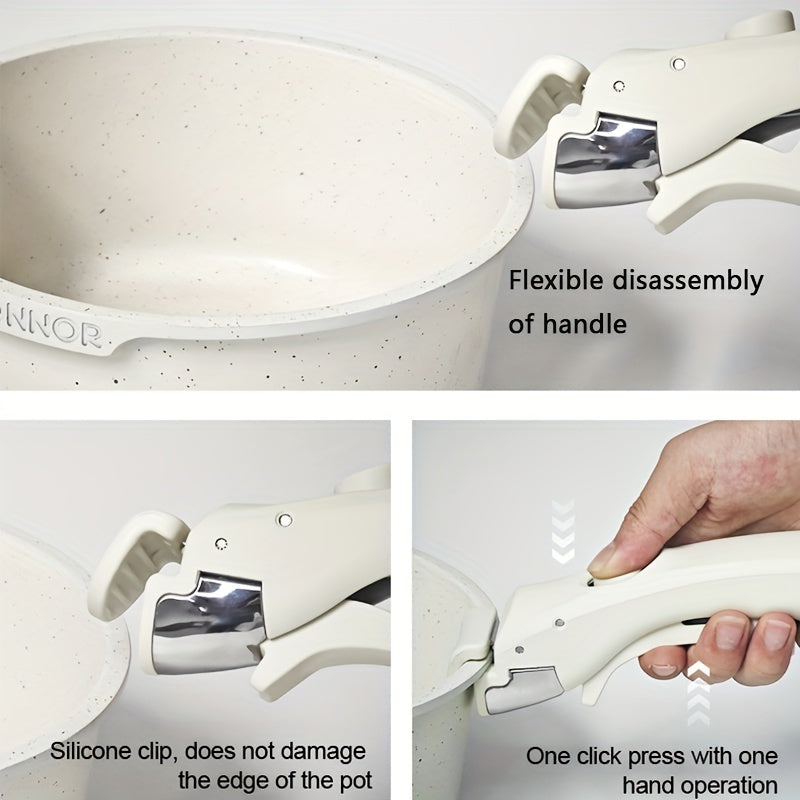 NNOR

Flexible disassembly of handle

Silicone clip, does not damage the edge of the pot

One click press with one hand operation