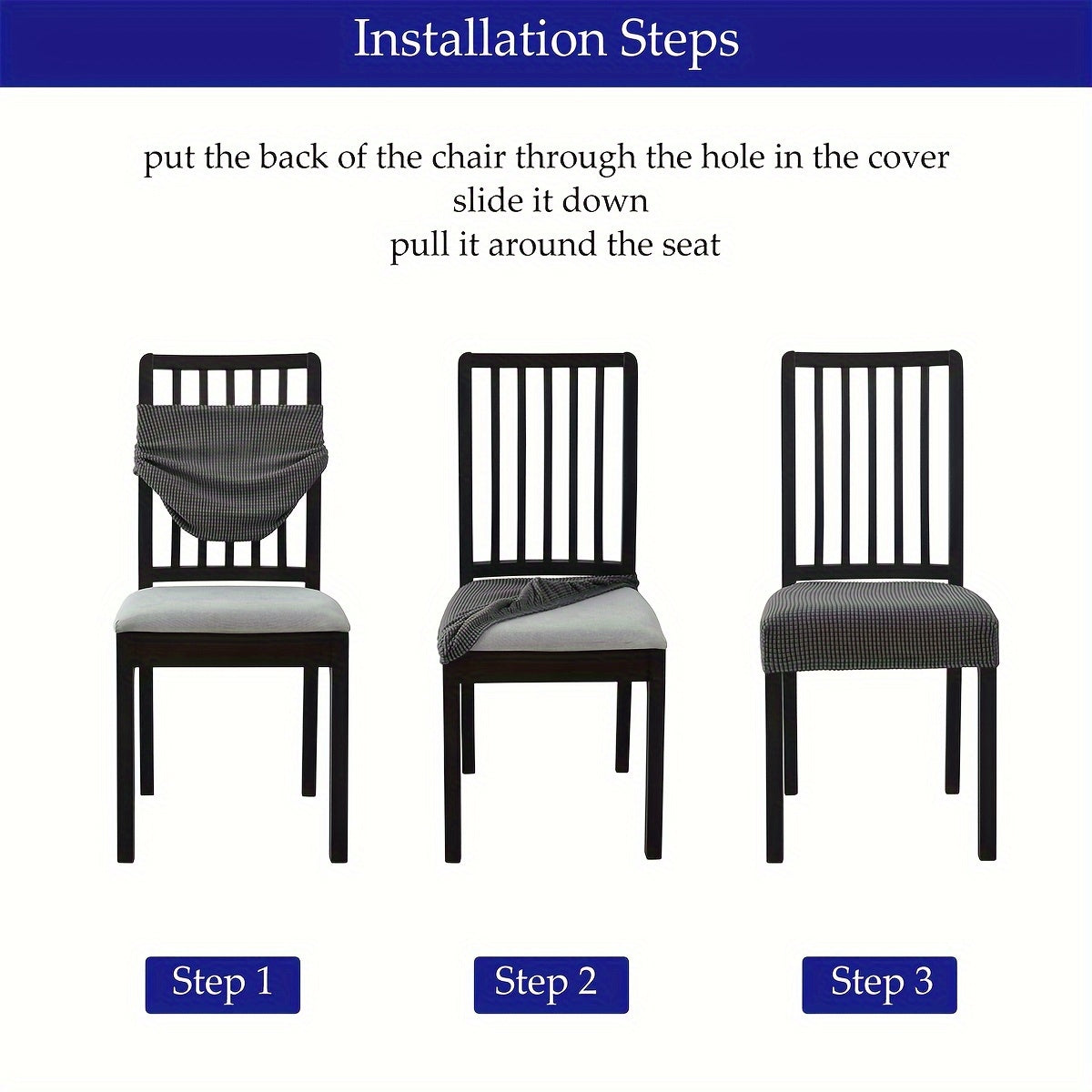 Installation Steps

put the back of the chair through the hole in the cover
slide it down
pull it around the seat

Step 1

Step 2

Step 3