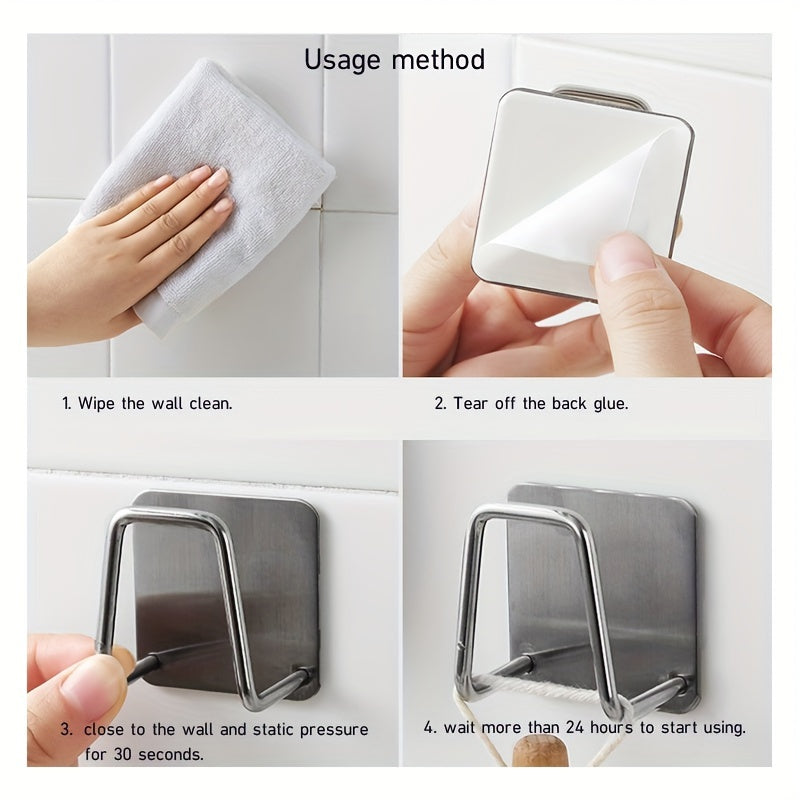 Usage method

1. Wipe the wall clean.

2. Tear off the back glue.

3. close to the wall and static pressure for 30 seconds.

4. wait more than 24 hours to start using.