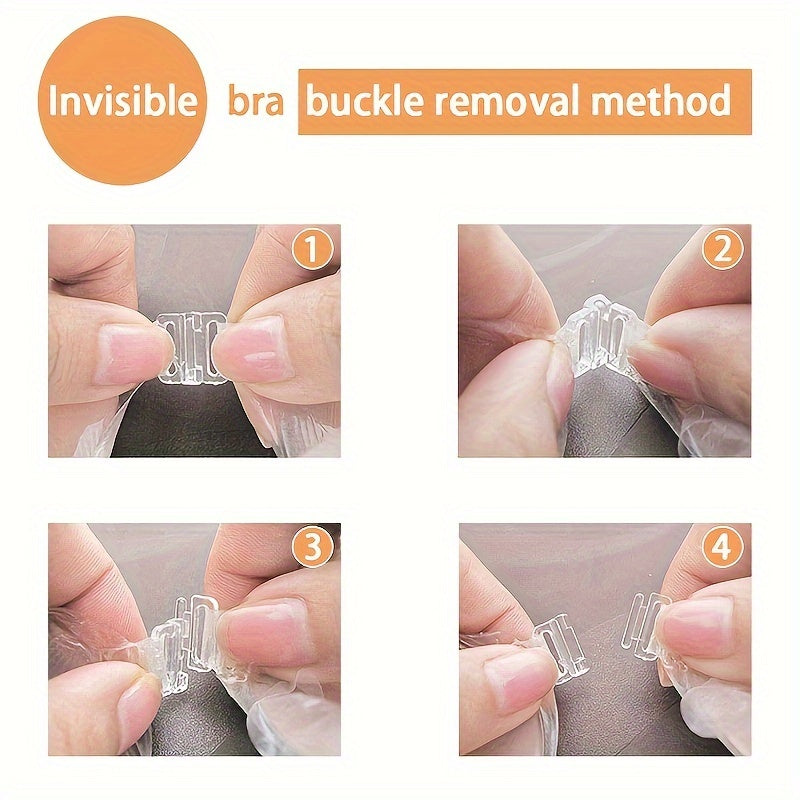 Invisible bra buckle removal method

1

2

3

4