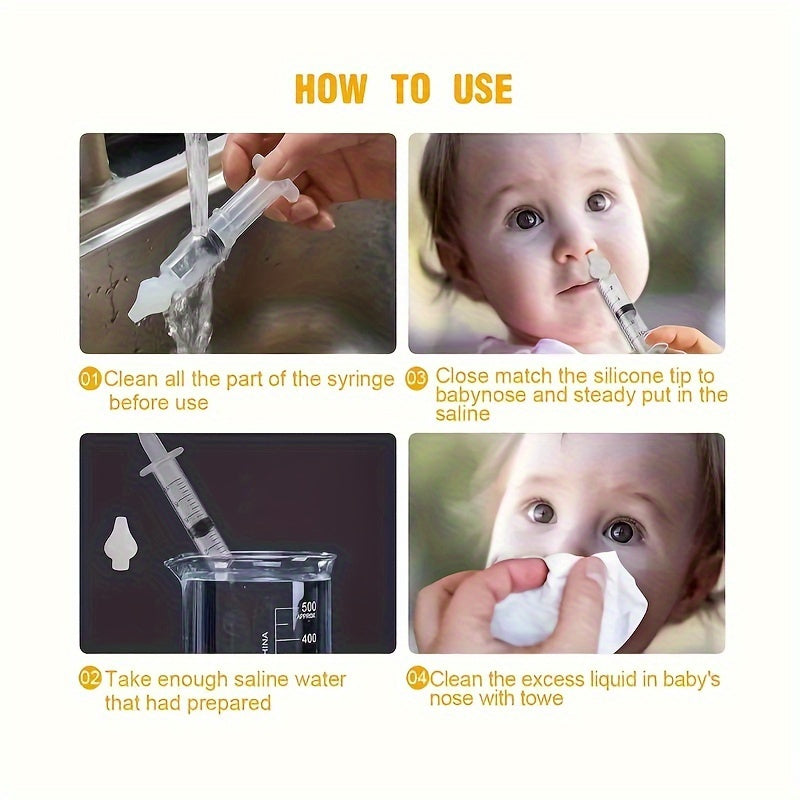 HOW TO USE

01 Clean all the part of the syringe before use

03 Close match the silicone tip to babynose and steady put in the saline

500
APPROX
400
HINA

02 Take enough saline water that had prepared

04 Clean the excess liquid in baby's nose with towe