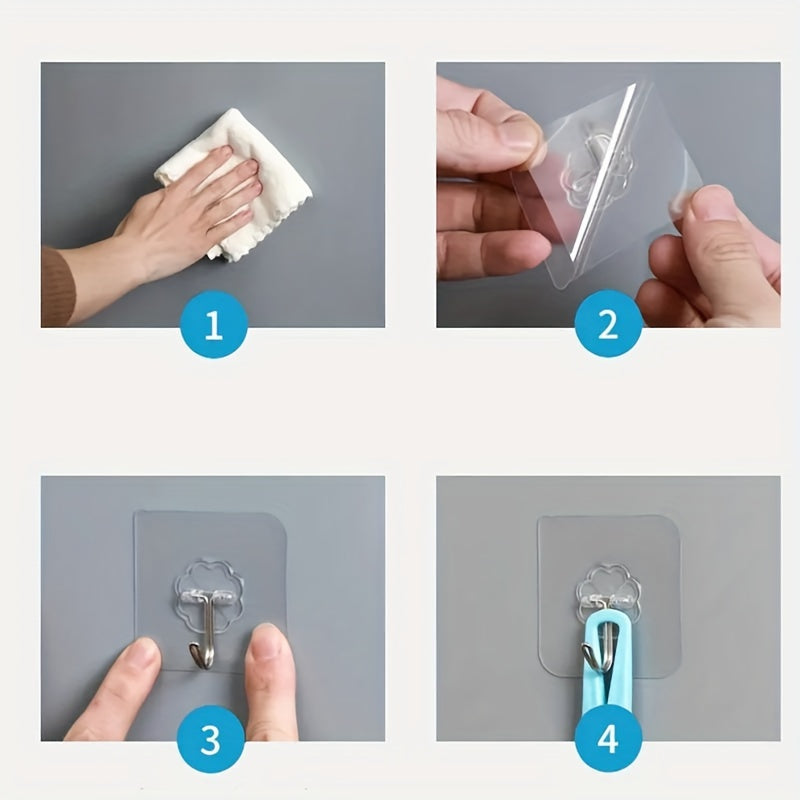 1

2

3

4