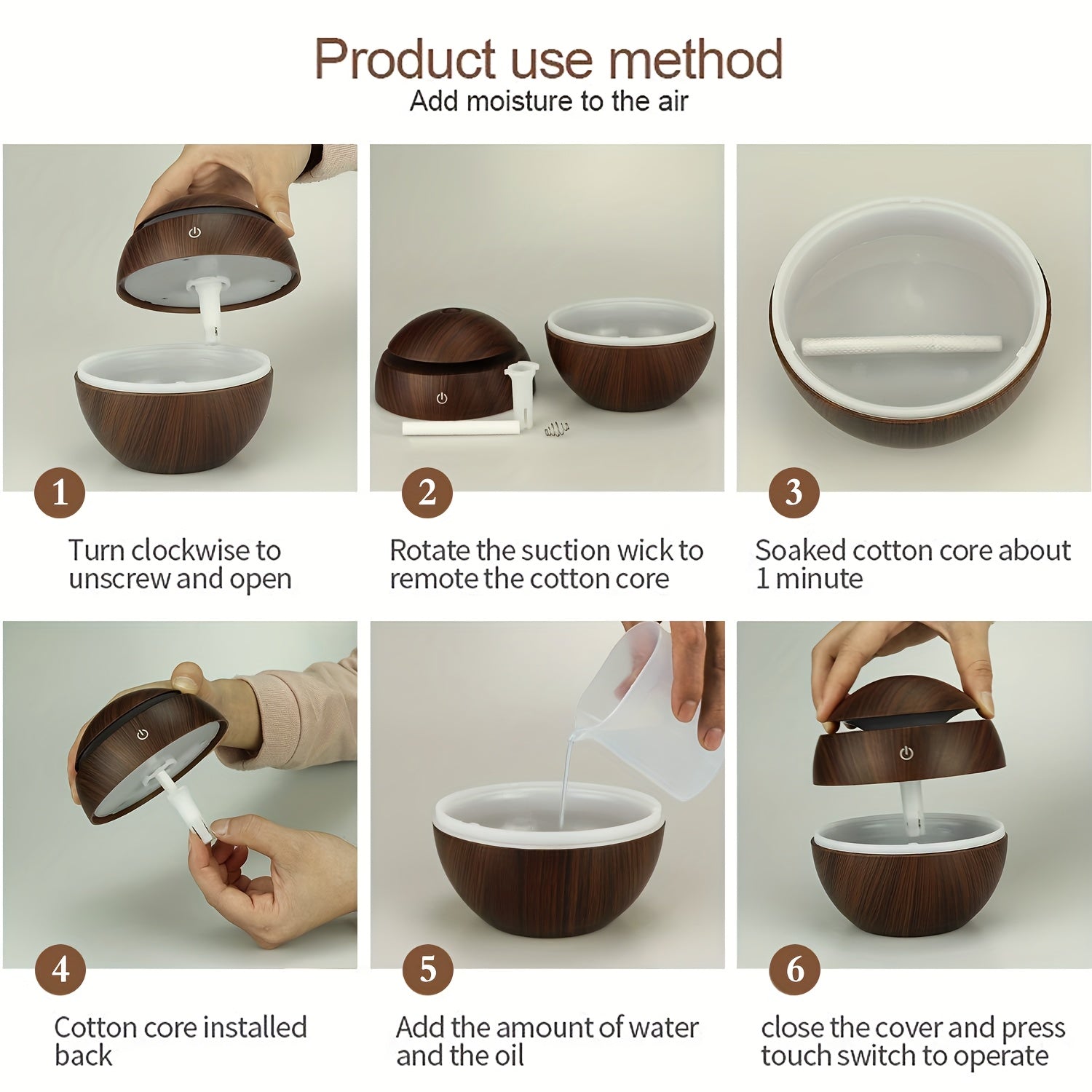 Product use method
Add moisture to the air

1
Turn clockwise to unscrew and open

2
Rotate the suction wick to remote the cotton core

3
Soaked cotton core about 1 minute

4
Cotton core installed back

5
Add the amount of water and the oil

6
close the cover and press touch switch to operate