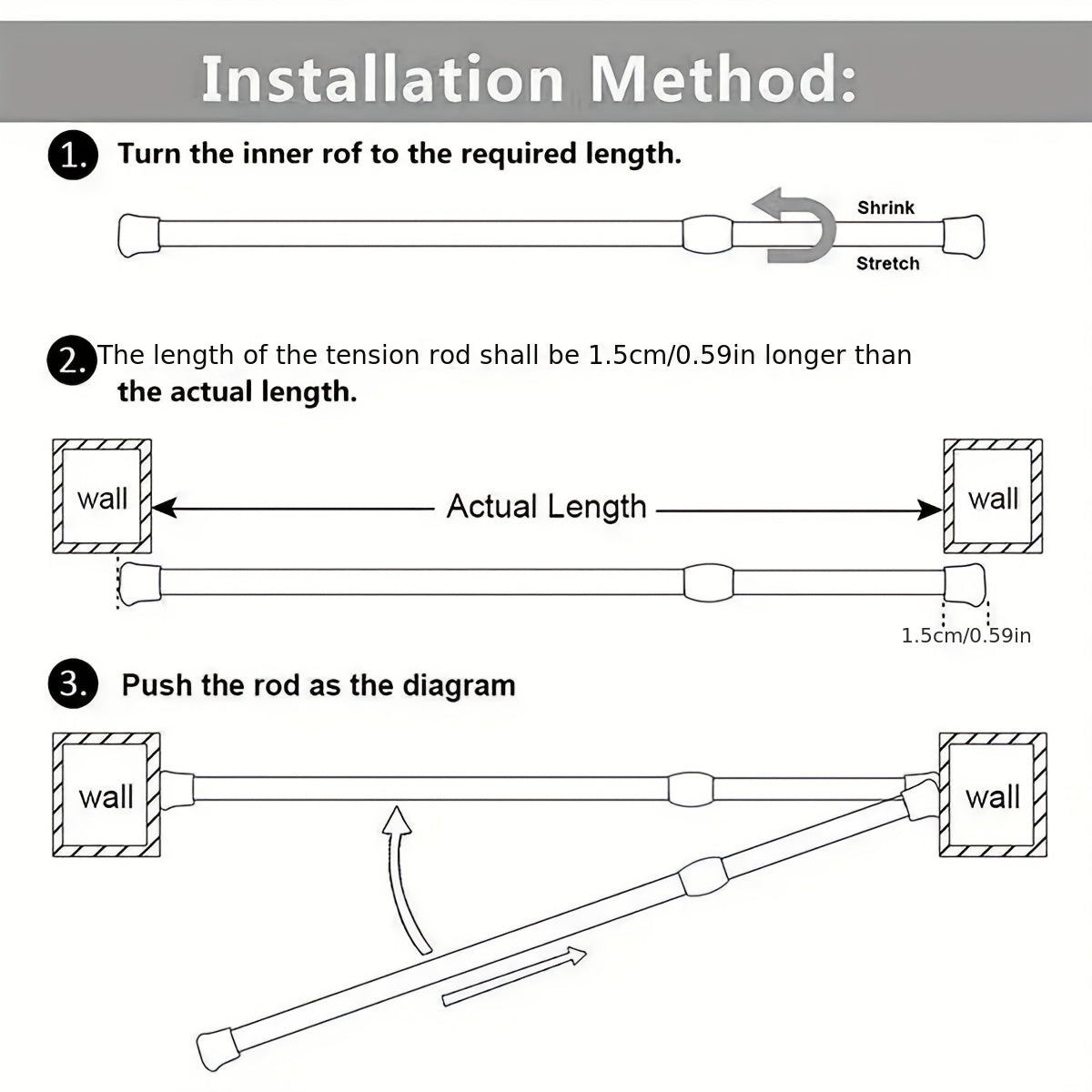 Installation Method:

1. Turn the inner rof to the required length.

Shrink

Stretch

2. The length of the tension rod shall be 1.5cm/0.59in longer than the actual length.

wall

Actual Length

wall

1.5cm/0.59in

3. Push the rod as the diagram

wall

wall