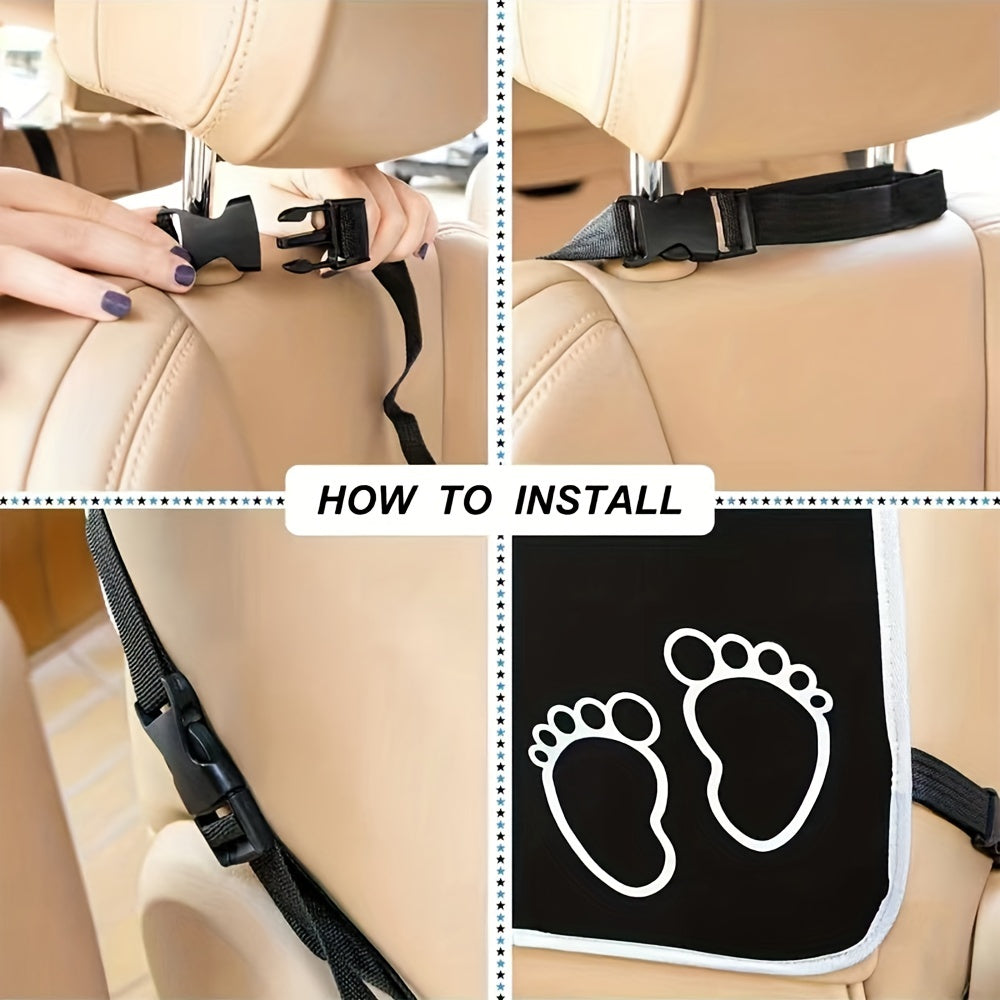 HOW TO INSTALL