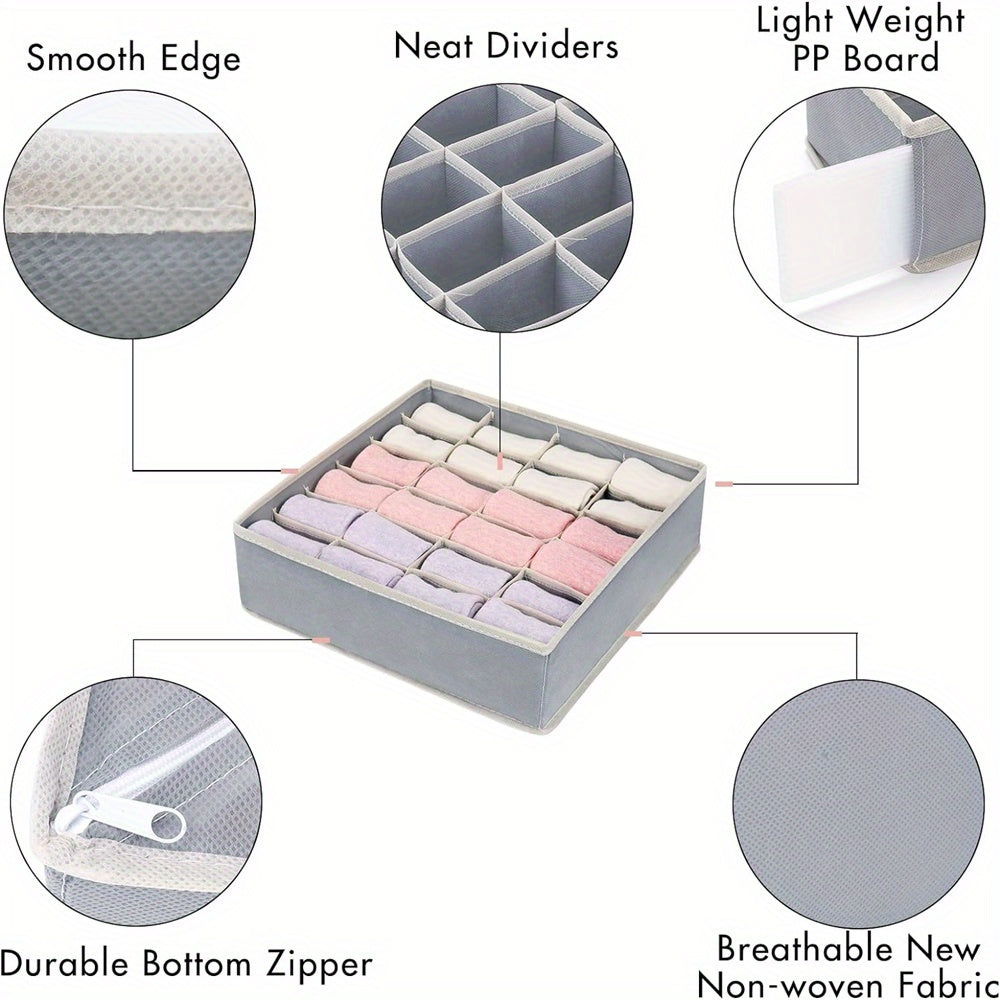 Smooth Edge

Neat Dividers

Light Weight
PP Board

Durable Bottom Zipper

Breathable New
Non-woven Fabric