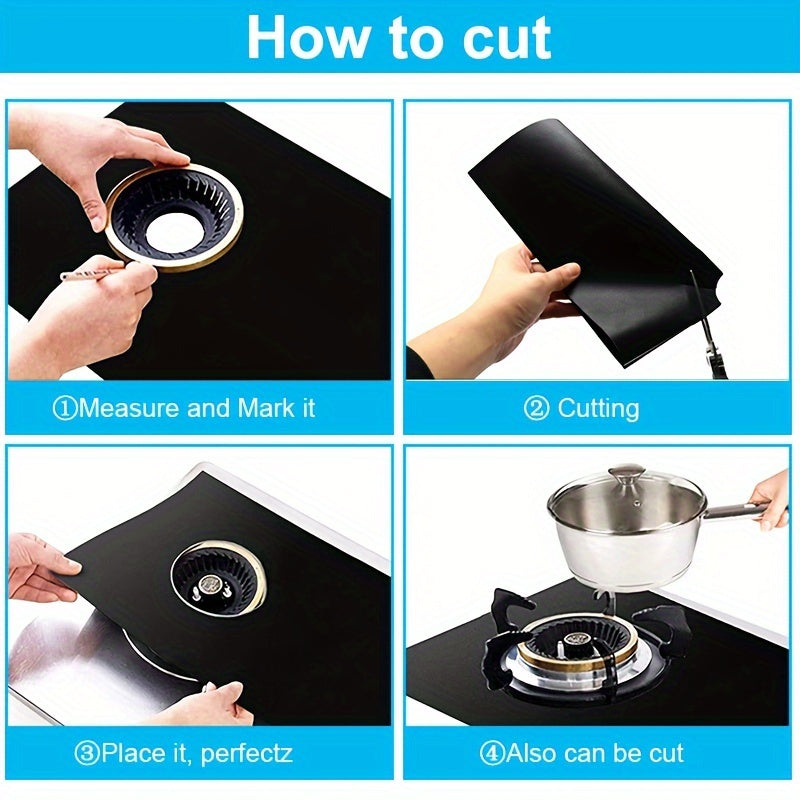 How to cut

①Measure and Mark it

② Cutting

③Place it, perfectz

④Also can be cut