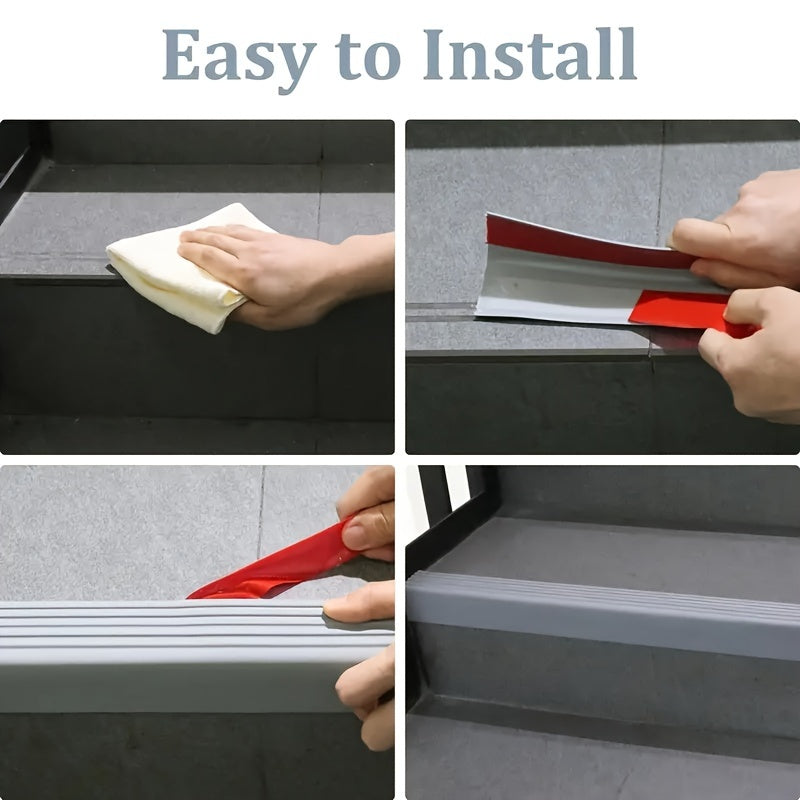 Easy to Install