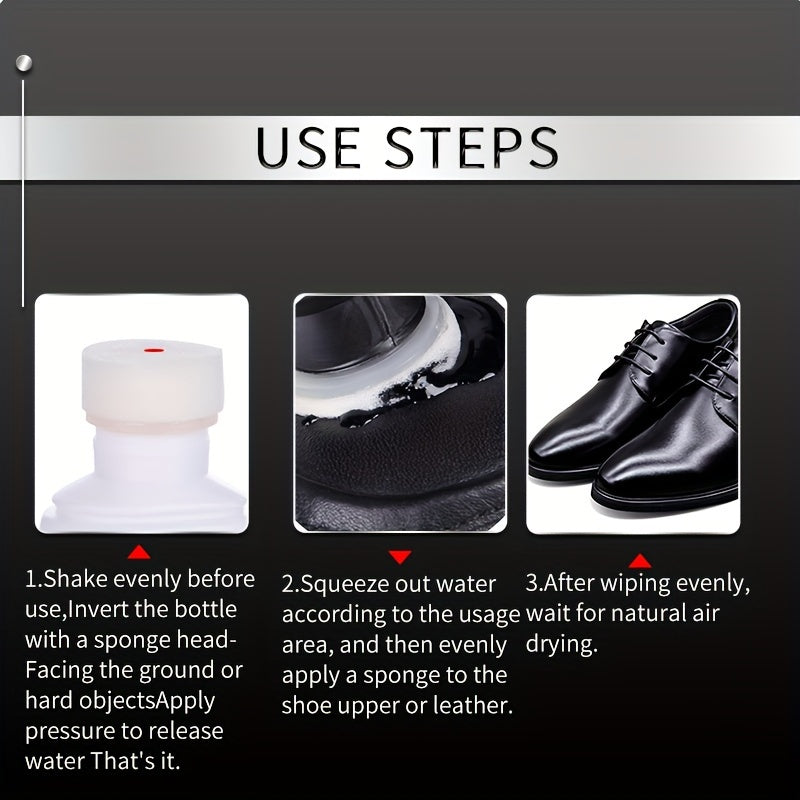 USE STEPS

1.Shake evenly before use,Invert the bottle with a sponge head-Facing the ground or hard objectsApply pressure to release water That's it.

2.Squeeze out water according to the usage area, and then evenly apply a sponge to the shoe upper or leather.

3.After wiping evenly, wait for natural air drying.