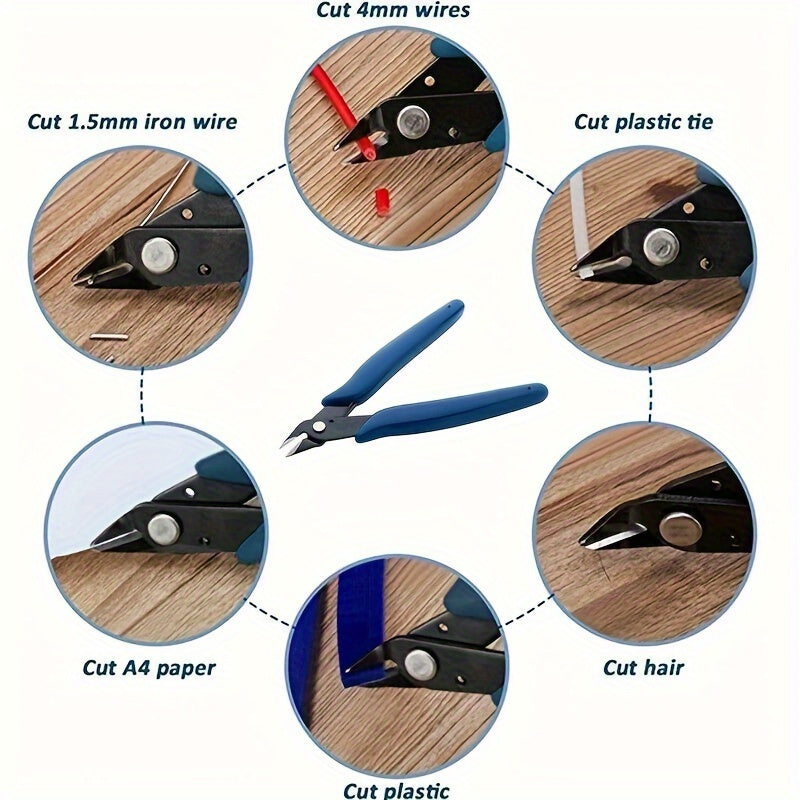 Cut 4mm wires

Cut 1.5mm iron wire

Cut plastic tie

Cut A4 paper

Cut hair

Cut plastic