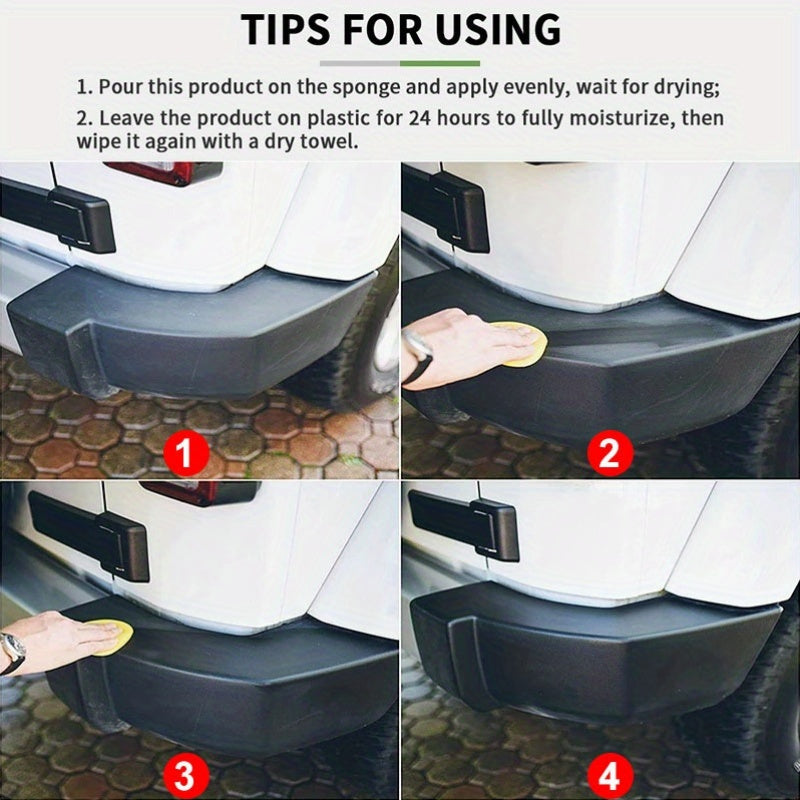 TIPS FOR USING

1. Pour this product on the sponge and apply evenly, wait for drying;

2. Leave the product on plastic for 24 hours to fully moisturize, then wipe it again with a dry towel.

1

2

3

4