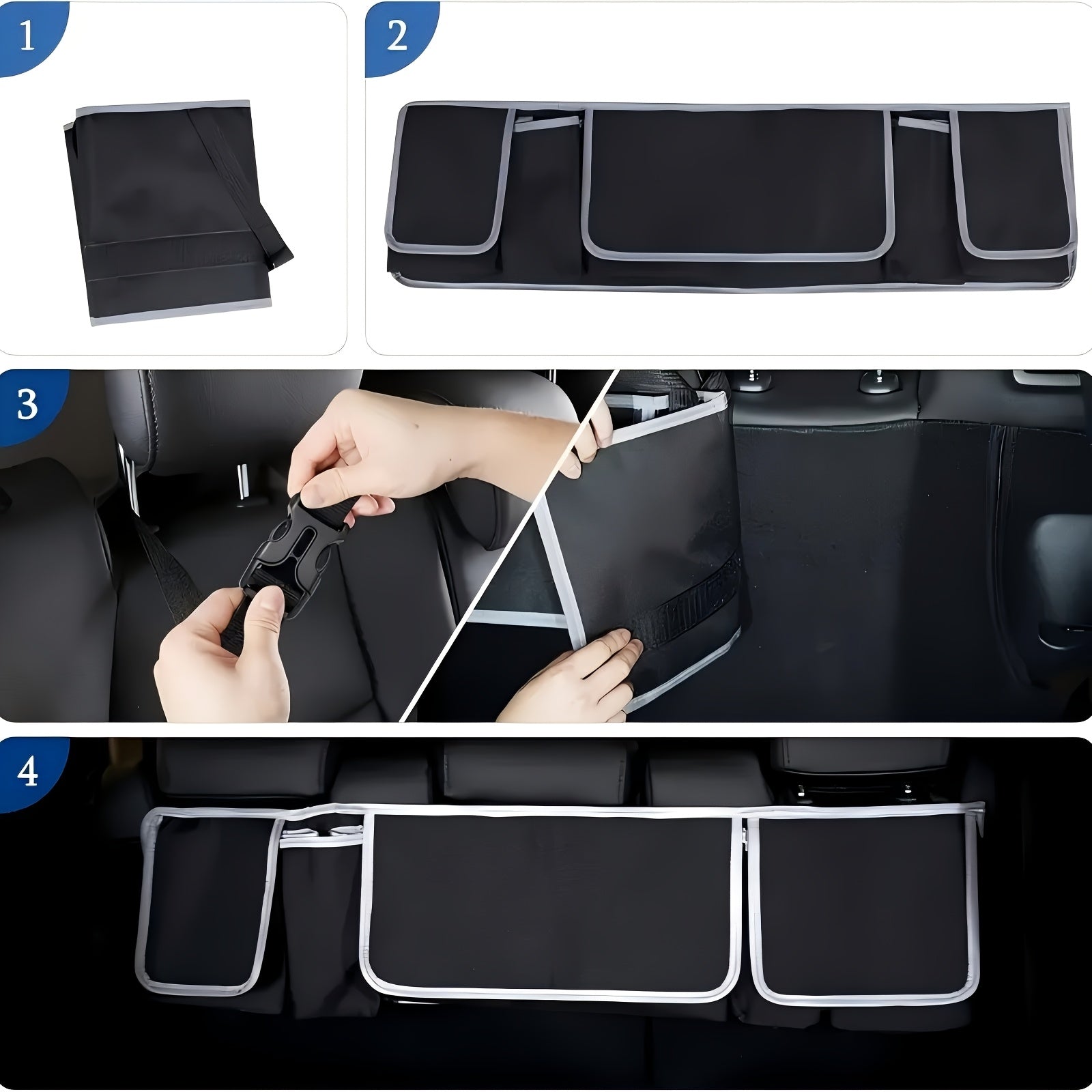 1

2

3

4