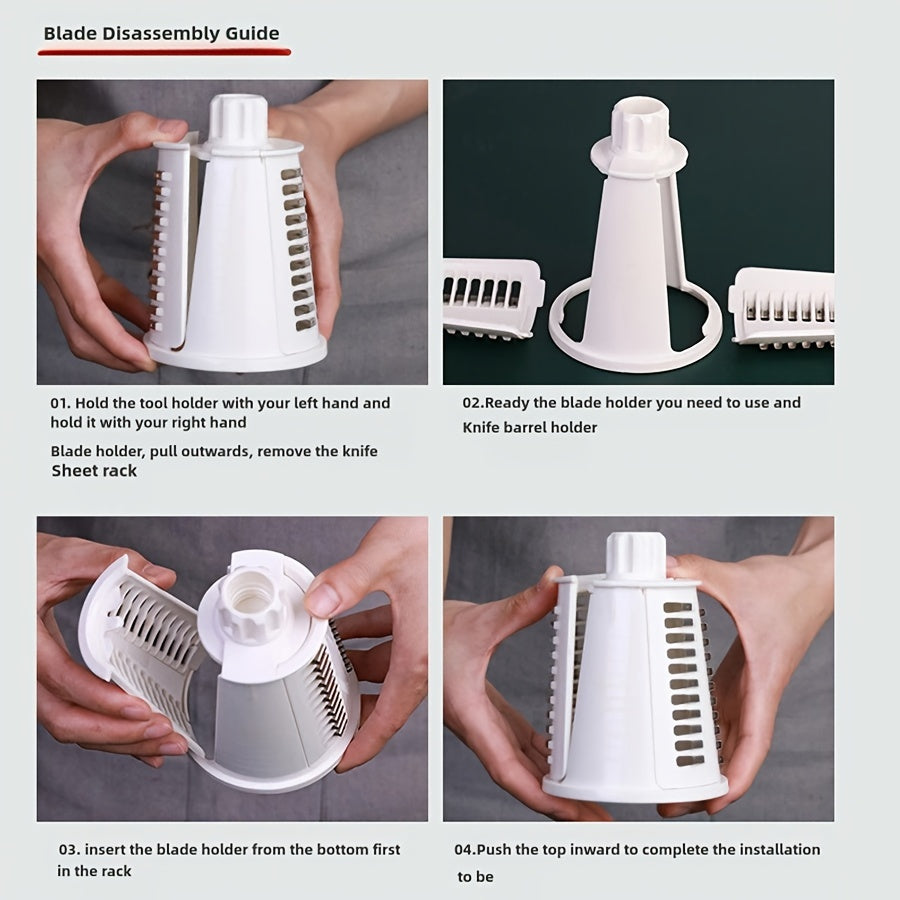 Blade Disassembly Guide

01. Hold the tool holder with your left hand and hold it with your right hand

Blade holder, pull outwards, remove the knife Sheet rack

02.Ready the blade holder you need to use and Knife barrel holder

03. insert the blade holder from the bottom first in the rack

04.Push the top inward to complete the installation to be